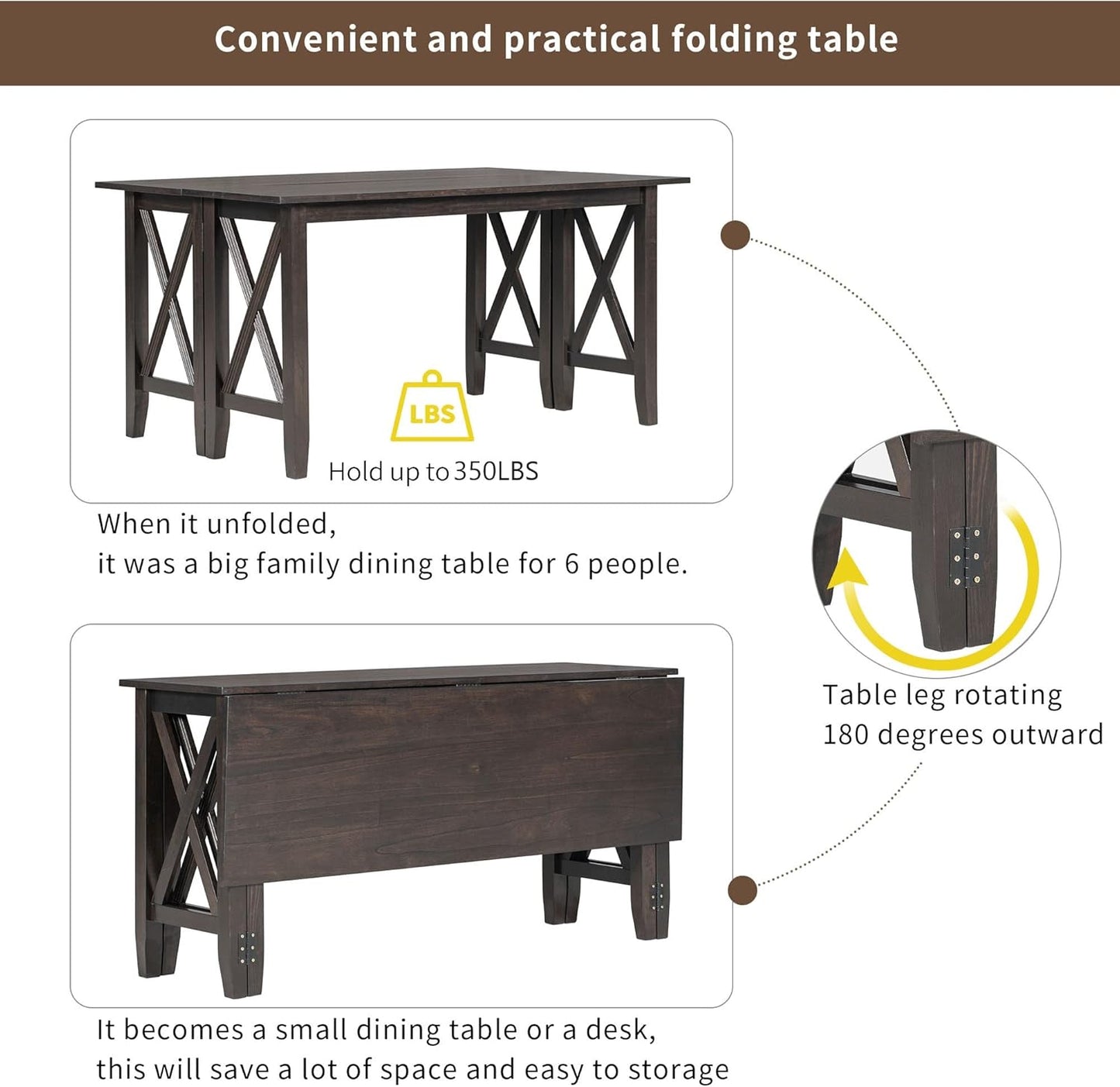 Convenient and practical folding table

LBS

Hold up to 350LBS

When it unfolded,
it was a big family dining table for 6 people.

Table leg rotating 180 degrees outward

It becomes a small dining table or a desk,
this will save a lot of space and easy to storage