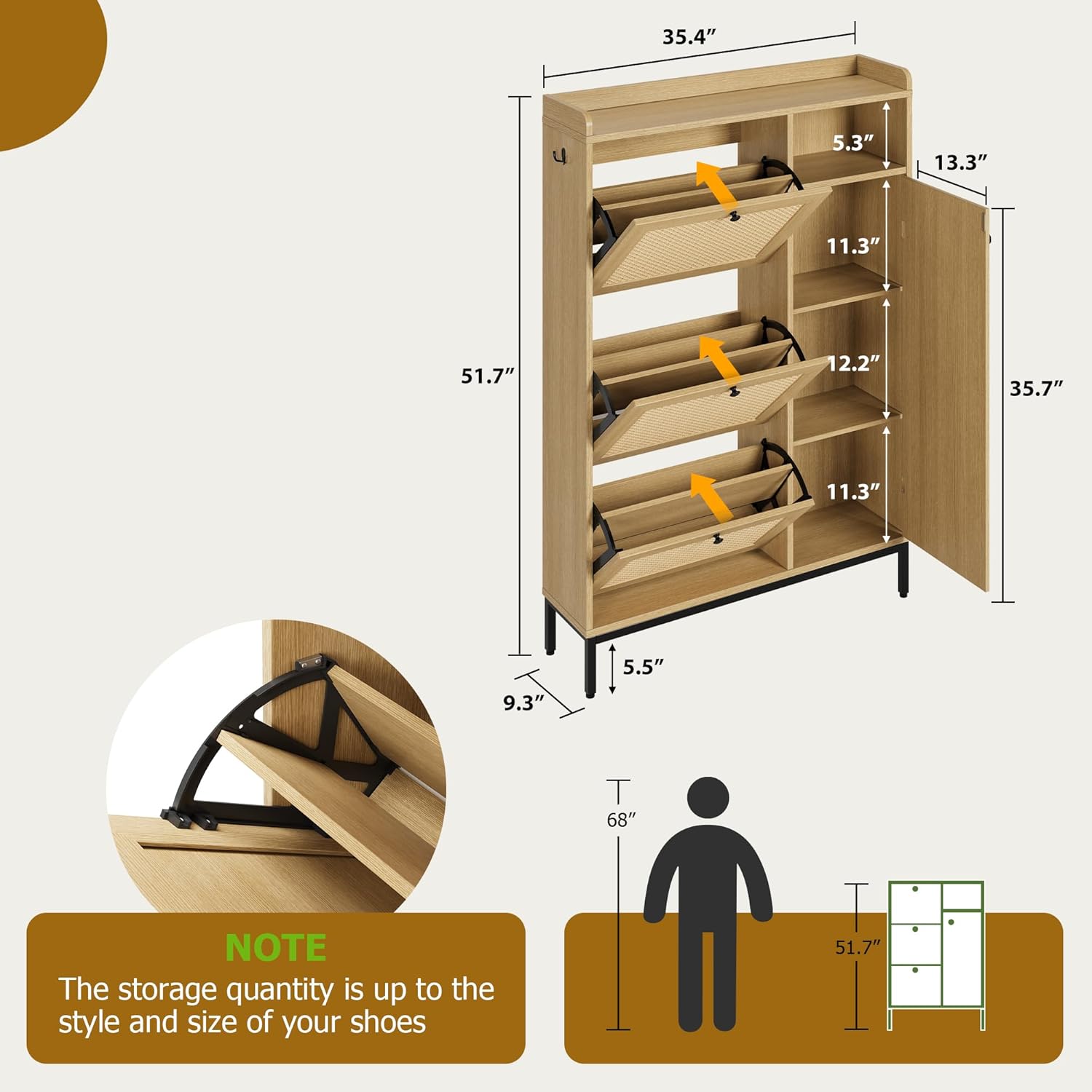 35.4″

5.3″

13.3″

11.3″

51.7″

12.2″

35.7″

11.3″

5.5″

9.3″

68″

51.7″

NOTE

The storage quantity is up to the style and size of your shoes