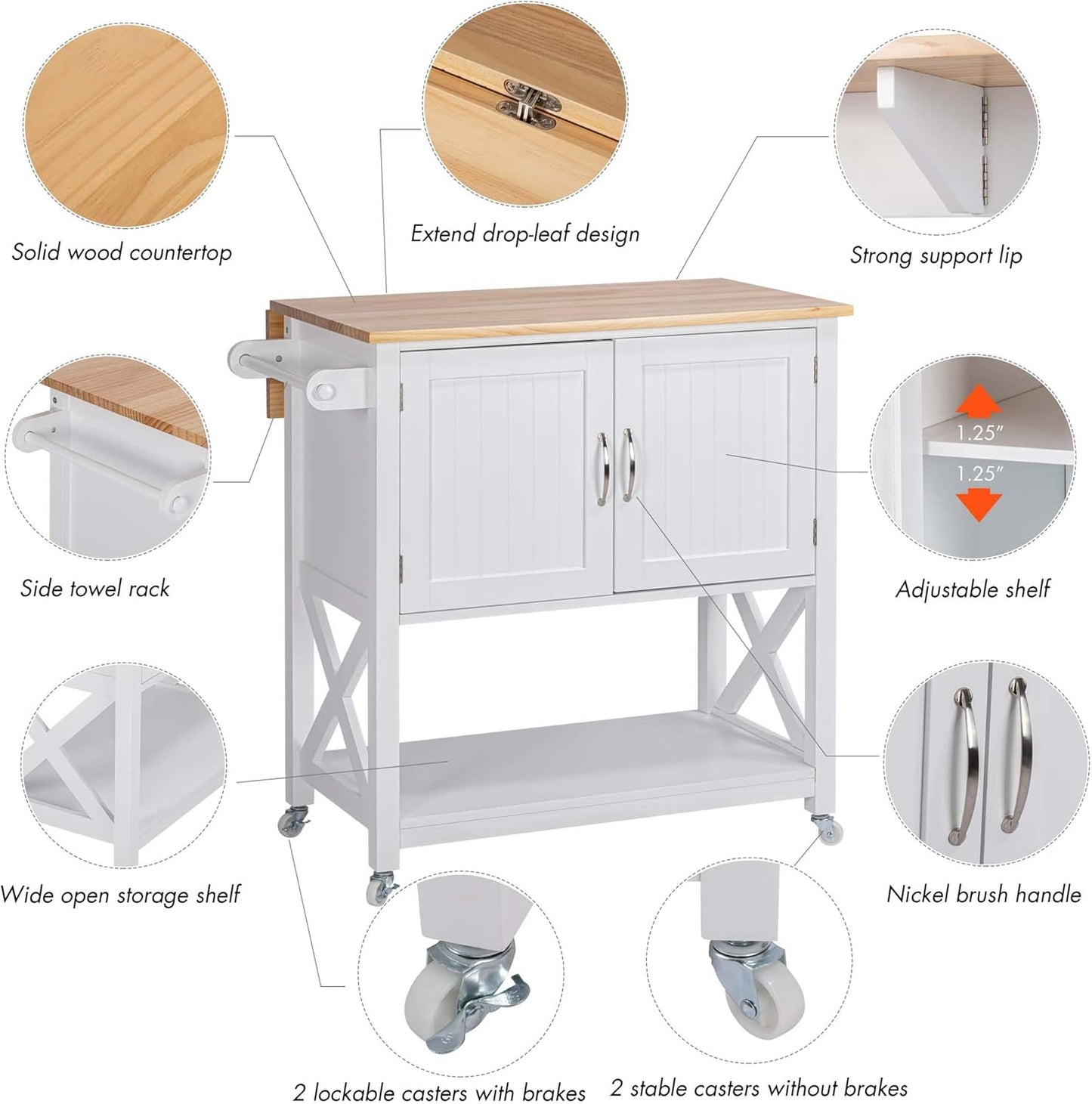 Solid wood countertop

Extend drop-leaf design

Strong support lip

Side towel rack

1.25"

1.25"

Adjustable shelf

Wide open storage shelf

Nickel brush handle

2 lockable casters with brakes

2 stable casters without brakes