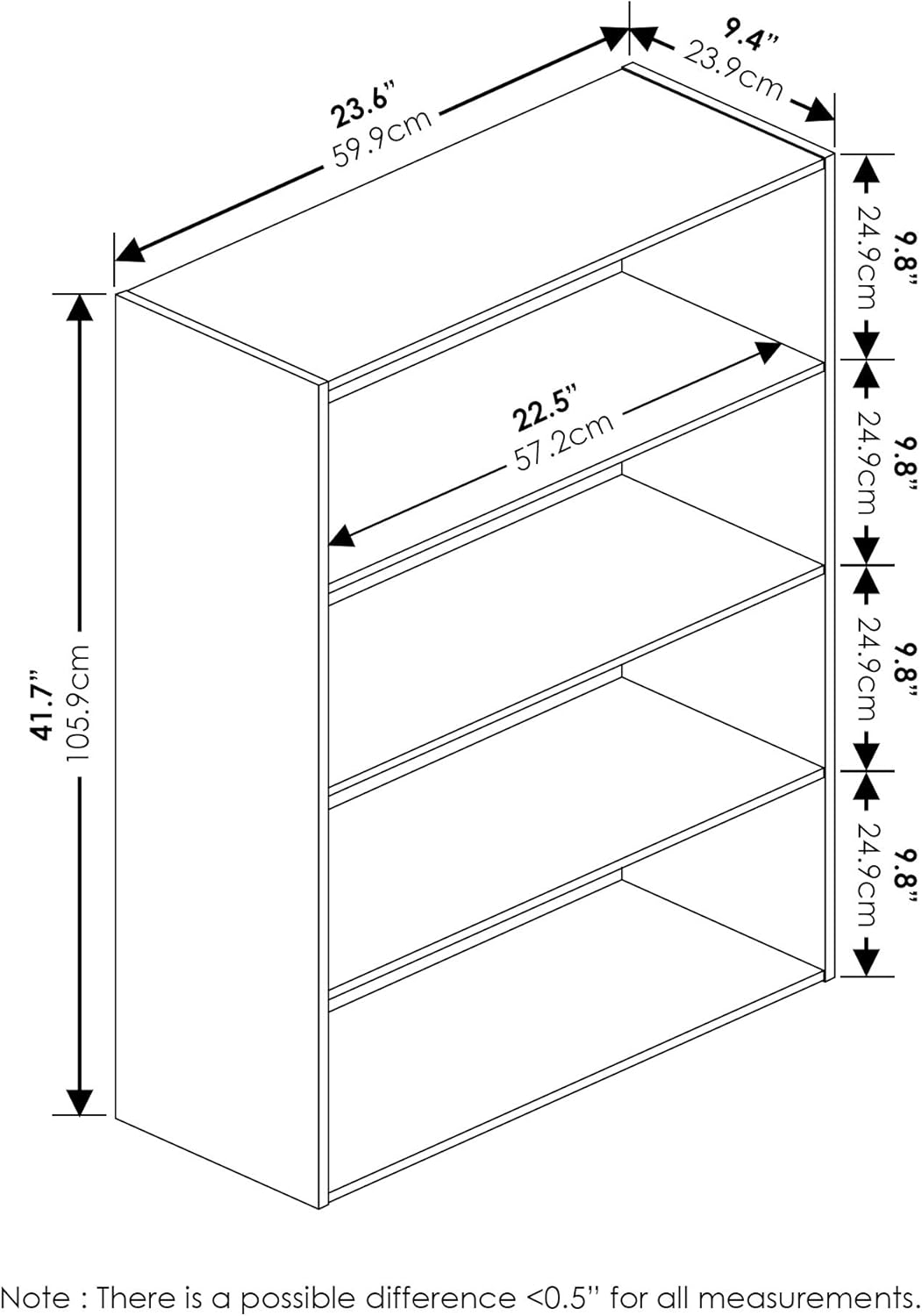 23.6”
59.9cm

9.4”
23.9cm

9.8”
24.9cm

9.8”
24.9cm

9.8”
24.9cm

9.8”
24.9cm

22.5”
57.2cm

41.7”
105.9cm

Note : There is a possible difference <0.5” for all measurements.