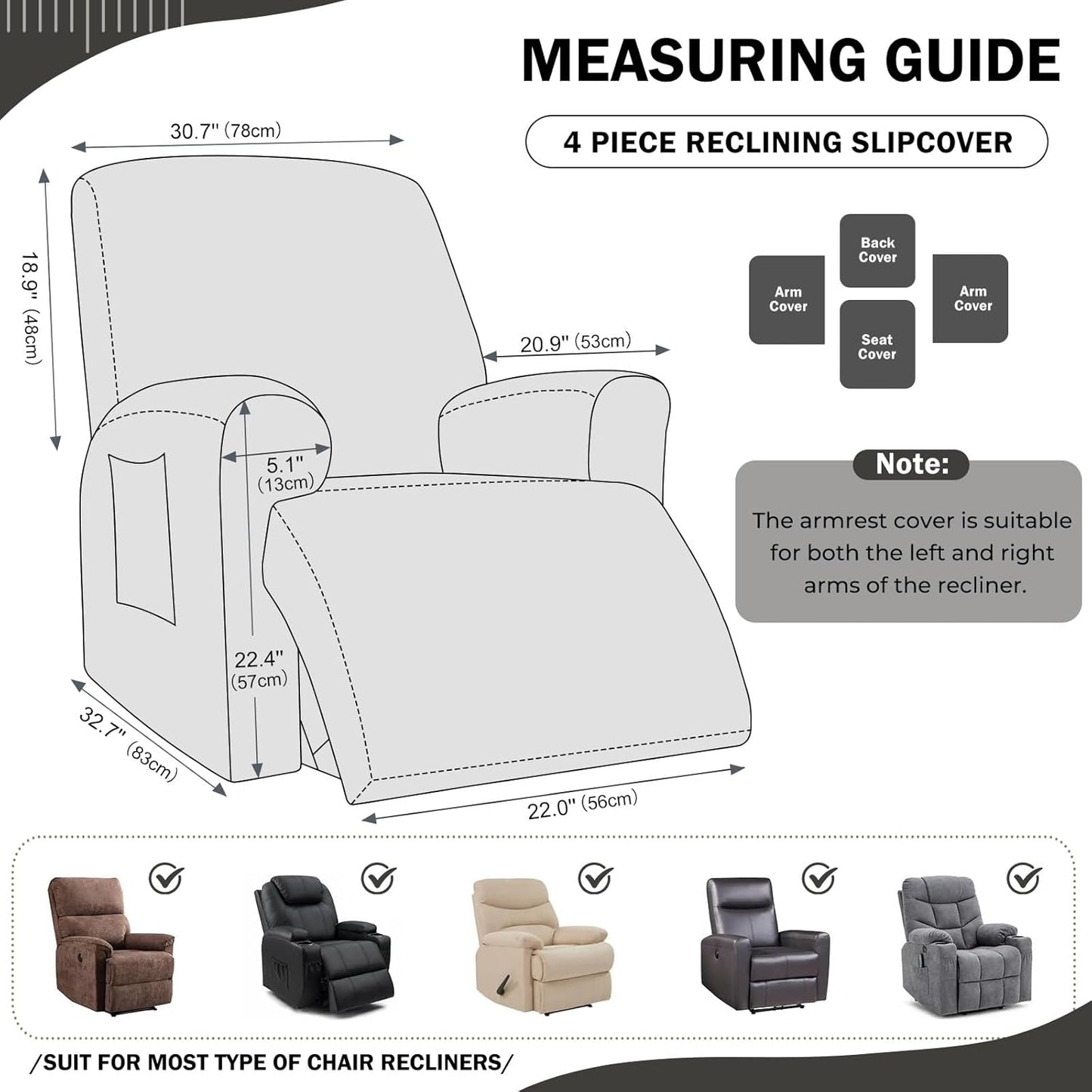 MEASURING GUIDE

4 PIECE RECLINING SLIPCOVER

30.7'' (78cm)

18.9'' (48cm)

20.9'' (53cm)

5.1'' (13cm)

22.4'' (57cm)

32.7'' (83cm)

22.0'' (56cm)

Back Cover

Arm Cover

Arm Cover

Seat Cover

Note:

The armrest cover is suitable for both the left and right arms of the recliner.

/SUIT FOR MOST TYPE OF CHAIR RECLINERS/