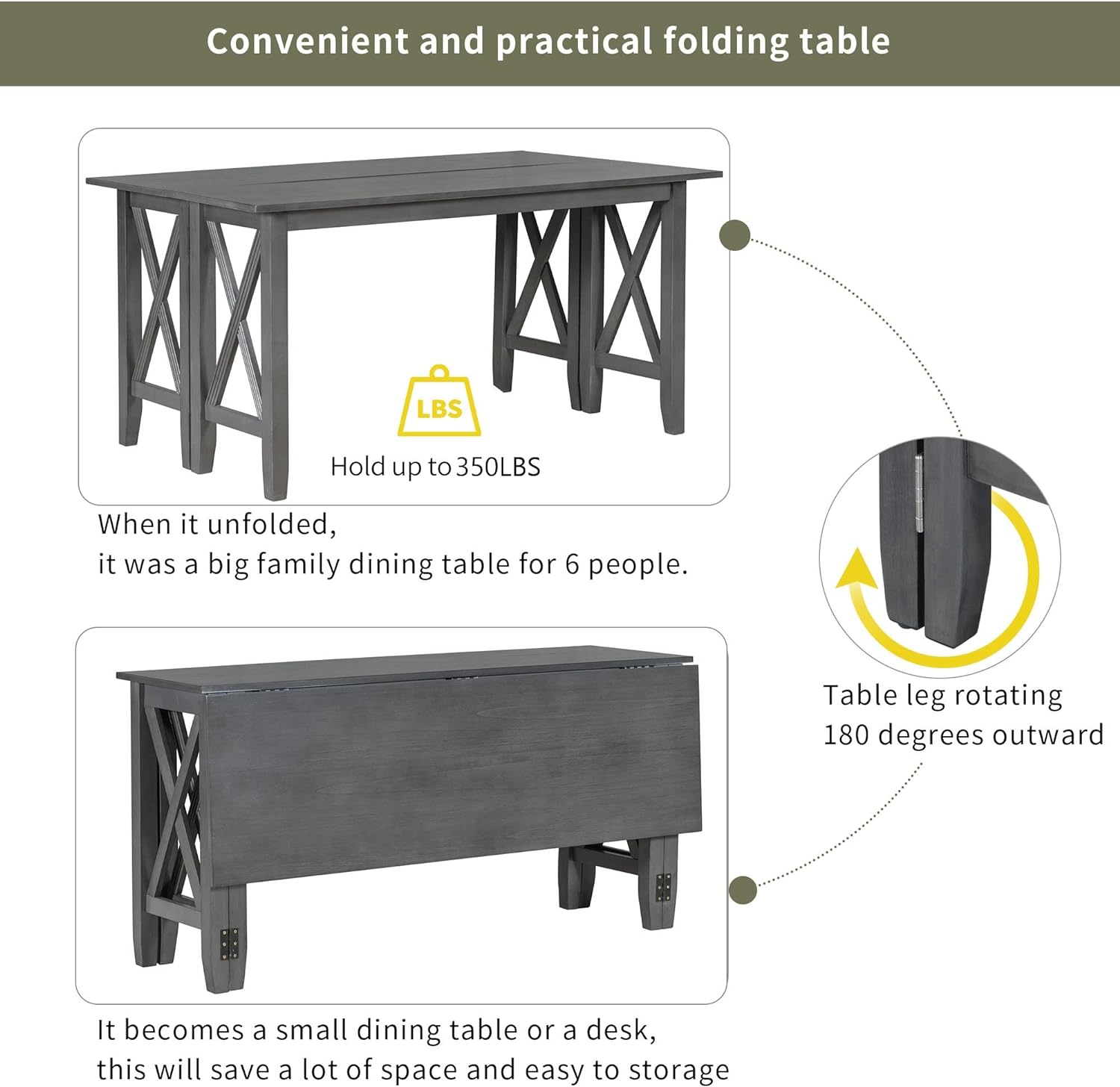 Convenient and practical folding table

LBS

Hold up to 350LBS

When it unfolded,
it was a big family dining table for 6 people.

Table leg rotating
180 degrees outward

It becomes a small dining table or a desk,
this will save a lot of space and easy to storage