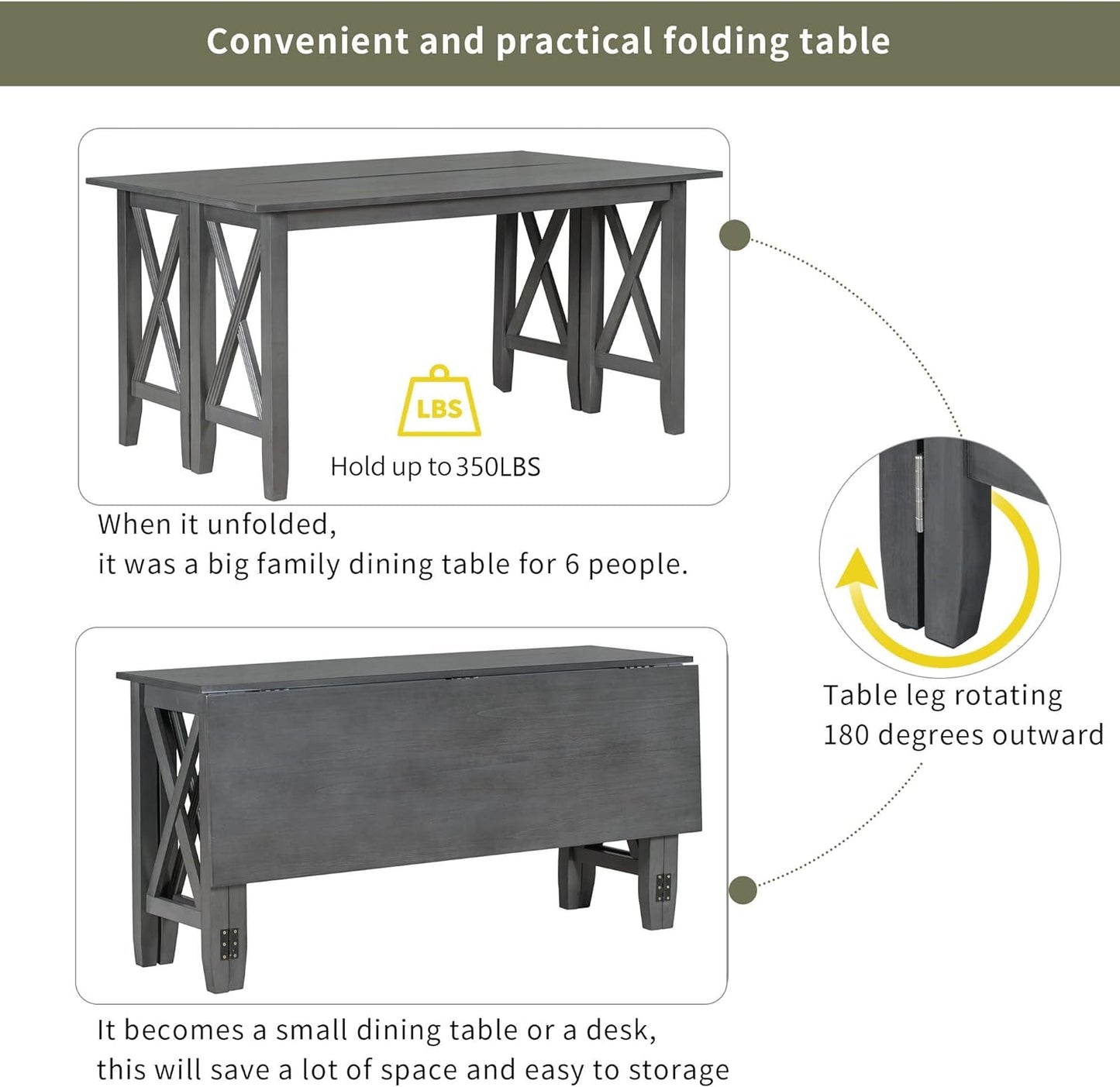 Convenient and practical folding table

LBS

Hold up to 350LBS

When it unfolded,
it was a big family dining table for 6 people.

Table leg rotating
180 degrees outward

It becomes a small dining table or a desk,
this will save a lot of space and easy to storage