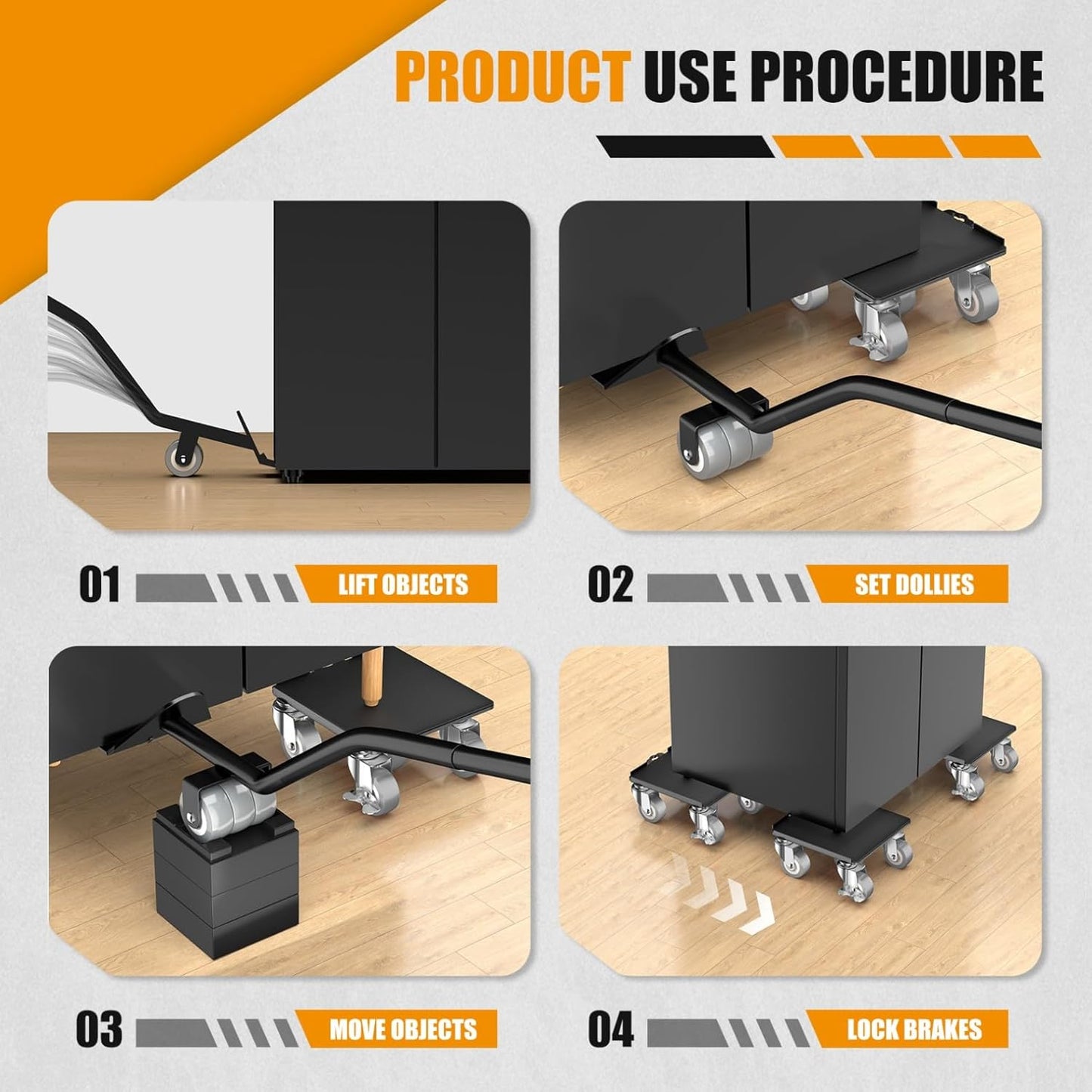 PRODUCT USE PROCEDURE

01 LIFT OBJECTS

02 SET DOLLIES

03 MOVE OBJECTS

04 LOCK BRAKES