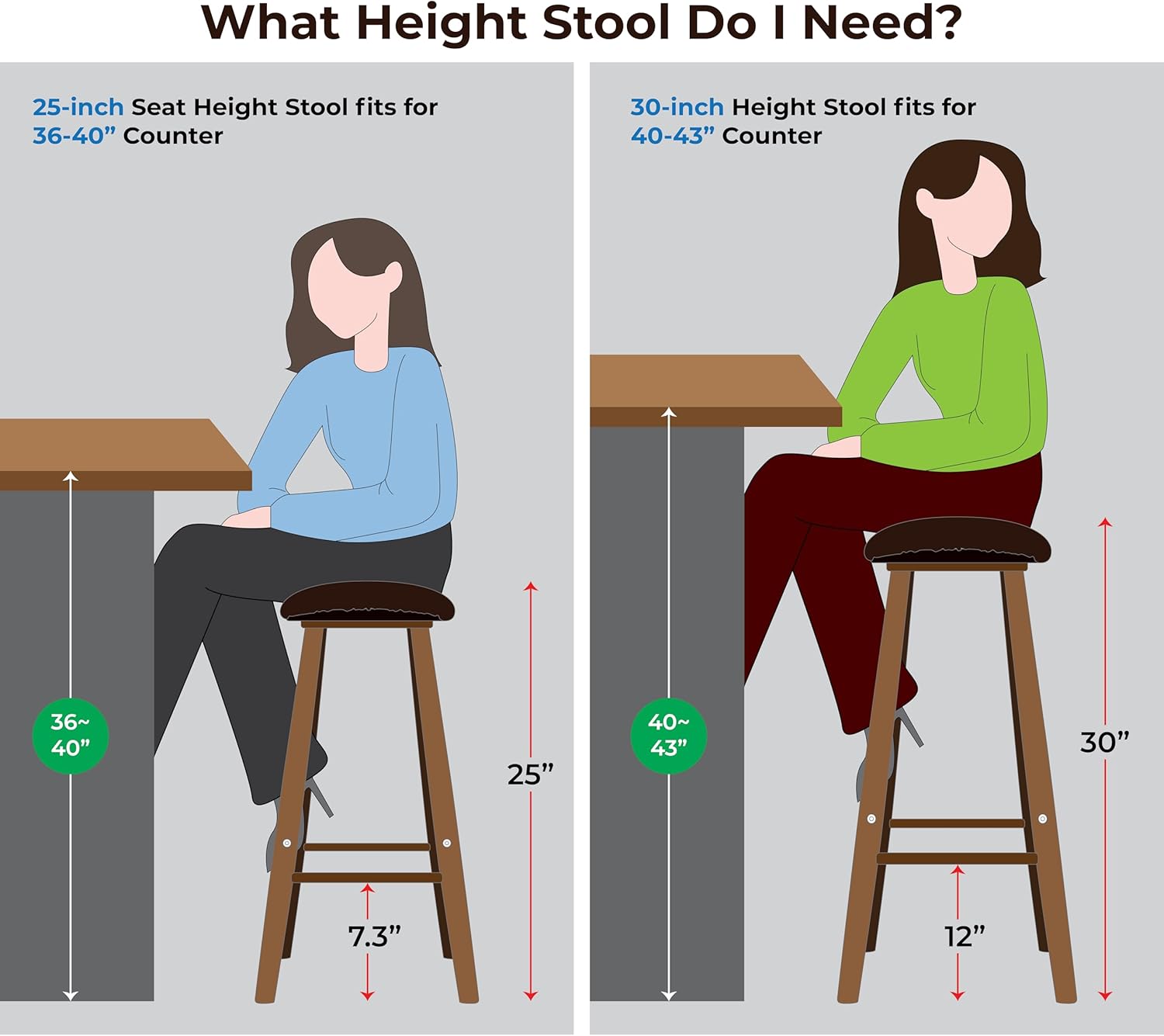 What Height Stool Do I Need?

25-inch Seat Height Stool fits for 36-40” Counter

36~ 40”

25”

7.3”

30-inch Height Stool fits for 40-43” Counter

40~ 43”

30”

12”