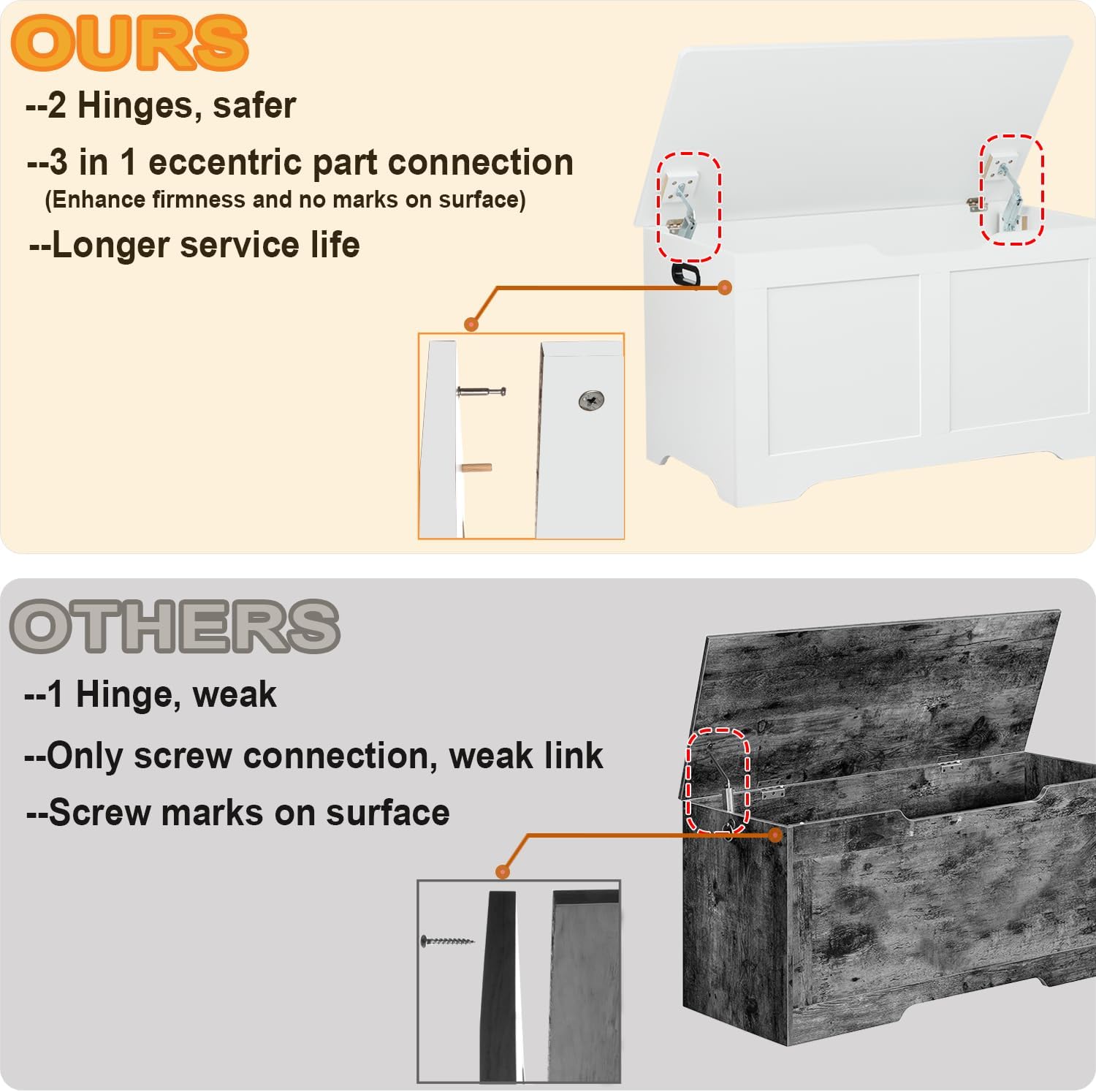 OURS

--2 Hinges, safer

--3 in 1 eccentric part connection
(Enhance firmness and no marks on surface)

--Longer service life

OTHERS

--1 Hinge, weak

--Only screw connection, weak link

--Screw marks on surface