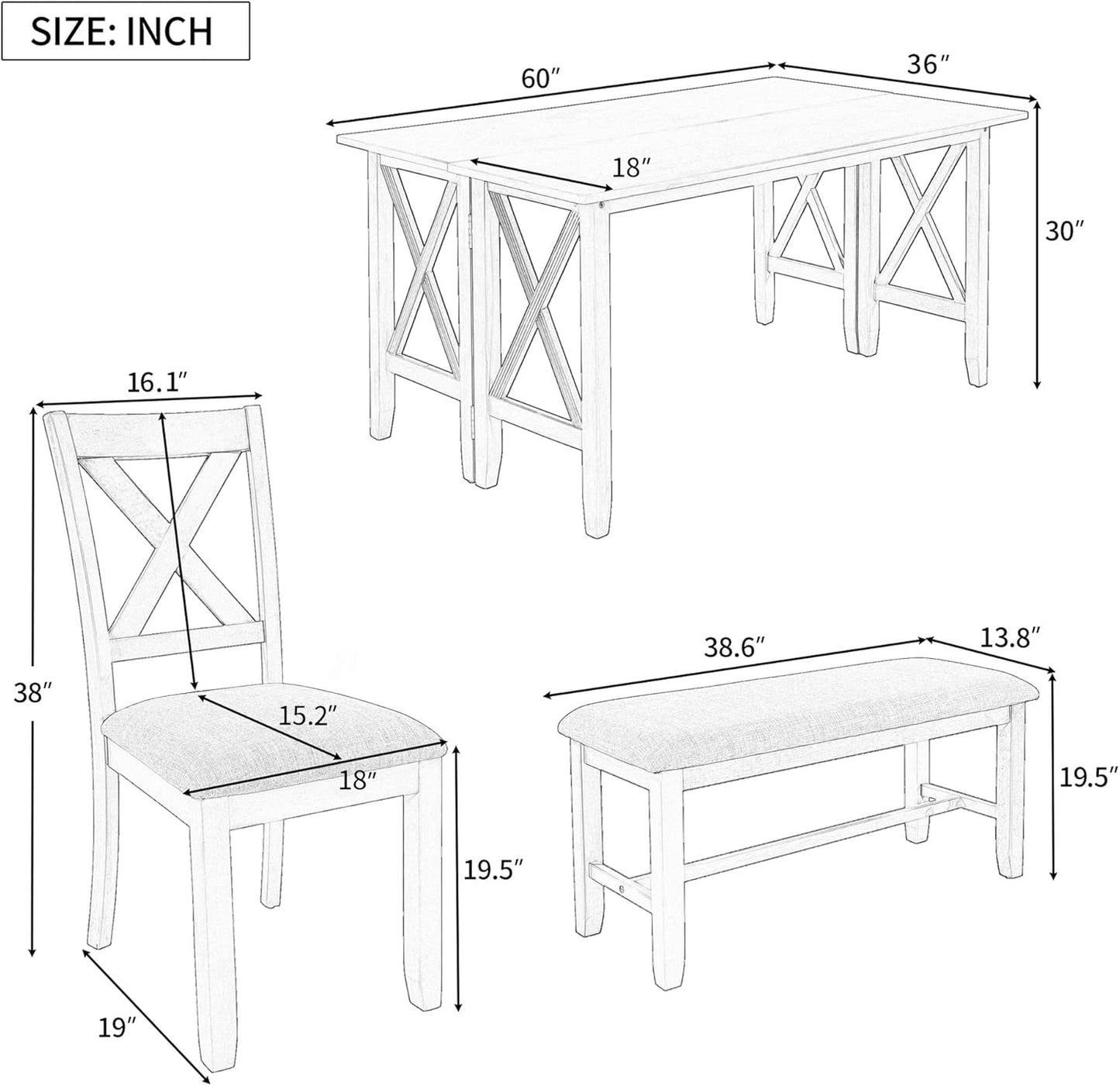 SIZE: INCH

60″

36″

18″

30″

16.1″

38″

15.2″

18″

19.5″

19″

38.6″

13.8″

19.5″