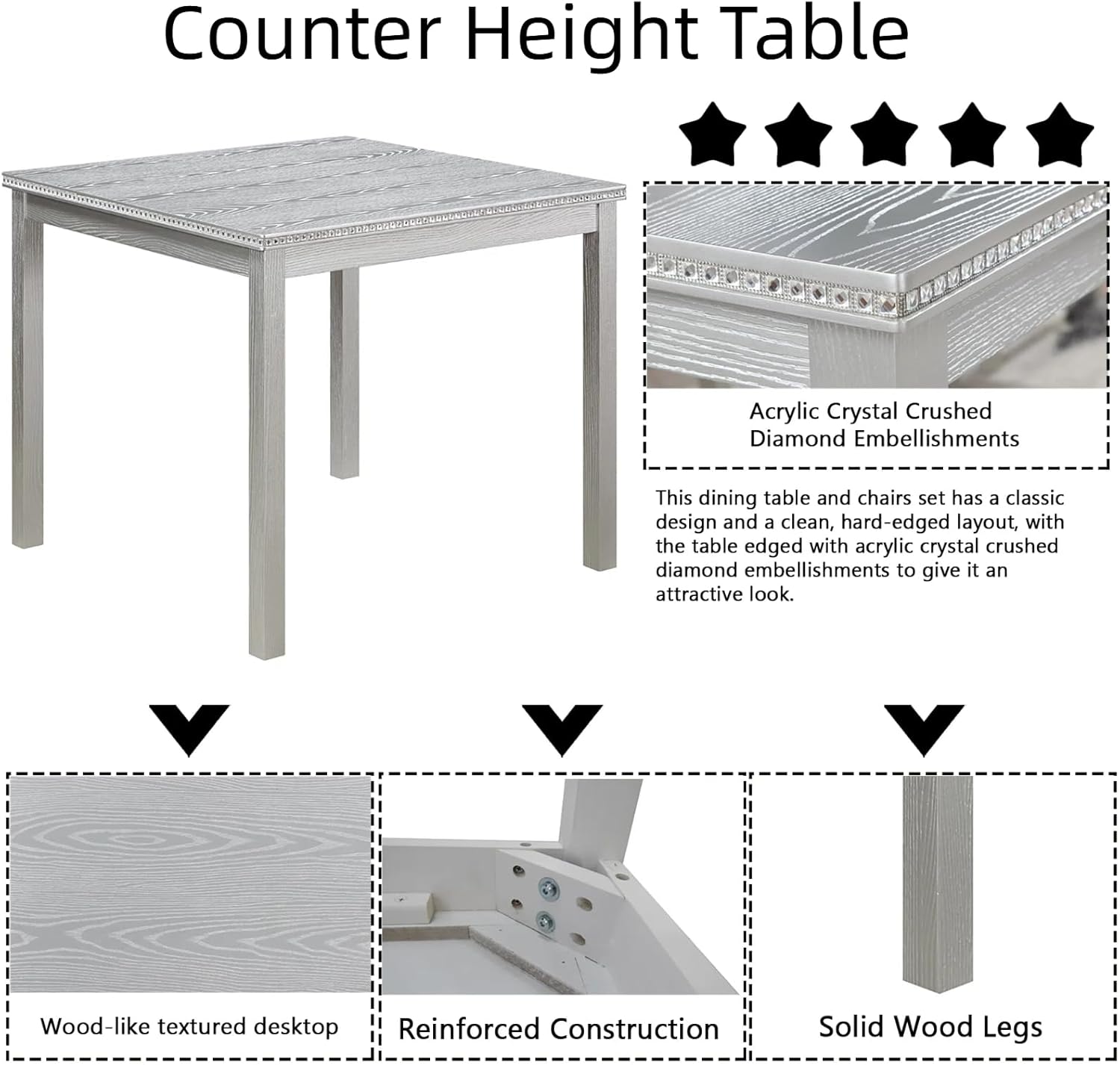 Counter Height Table

Acrylic Crystal Crushed Diamond Embellishments

This dining table and chairs set has a classic design and a clean, hard-edged layout, with the table edged with acrylic crystal crushed diamond embellishments to give it an attractive look.

Wood-like textured desktop

Reinforced Construction

Solid Wood Legs