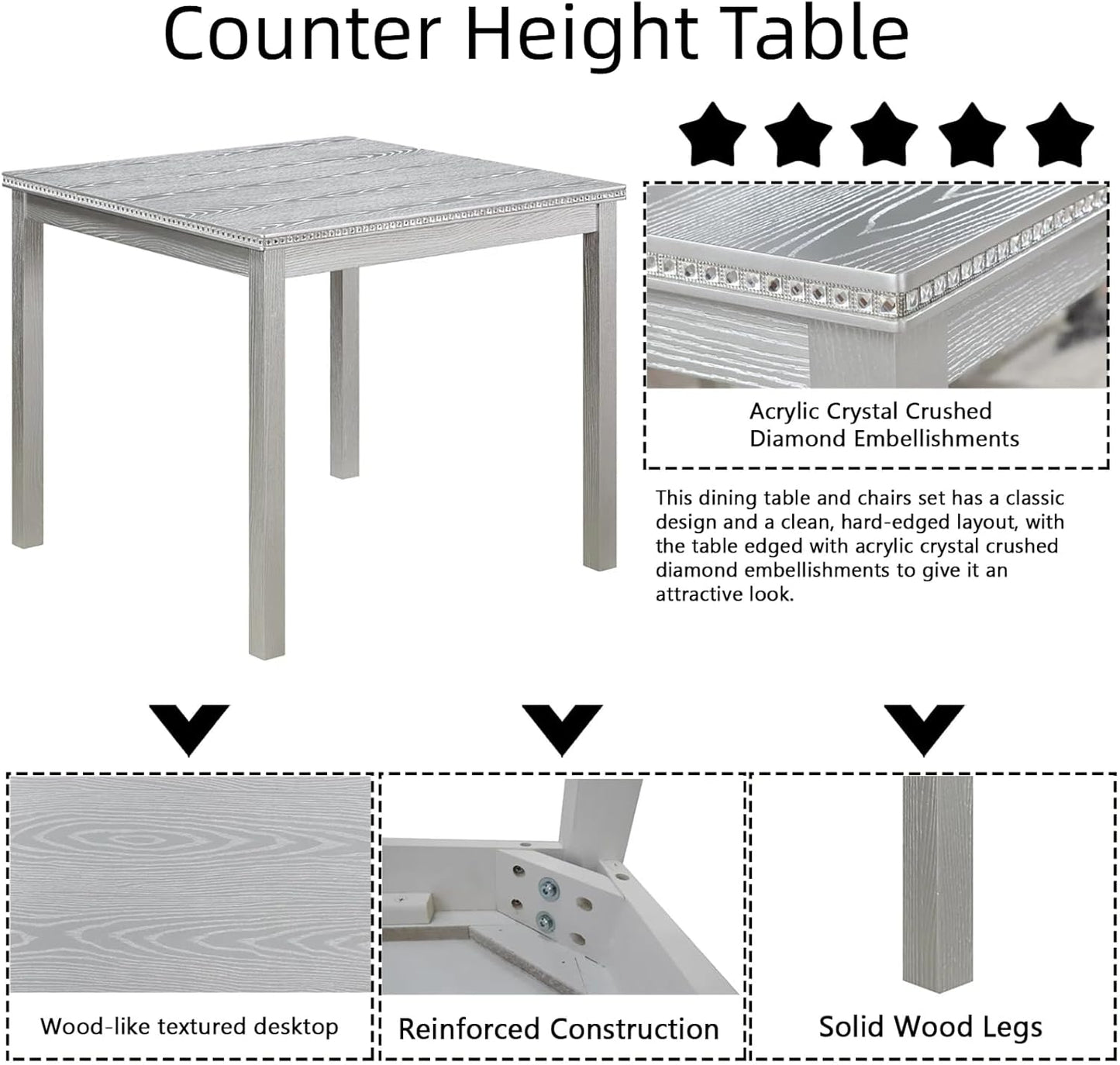 Counter Height Table

Acrylic Crystal Crushed Diamond Embellishments

This dining table and chairs set has a classic design and a clean, hard-edged layout, with the table edged with acrylic crystal crushed diamond embellishments to give it an attractive look.

Wood-like textured desktop

Reinforced Construction

Solid Wood Legs