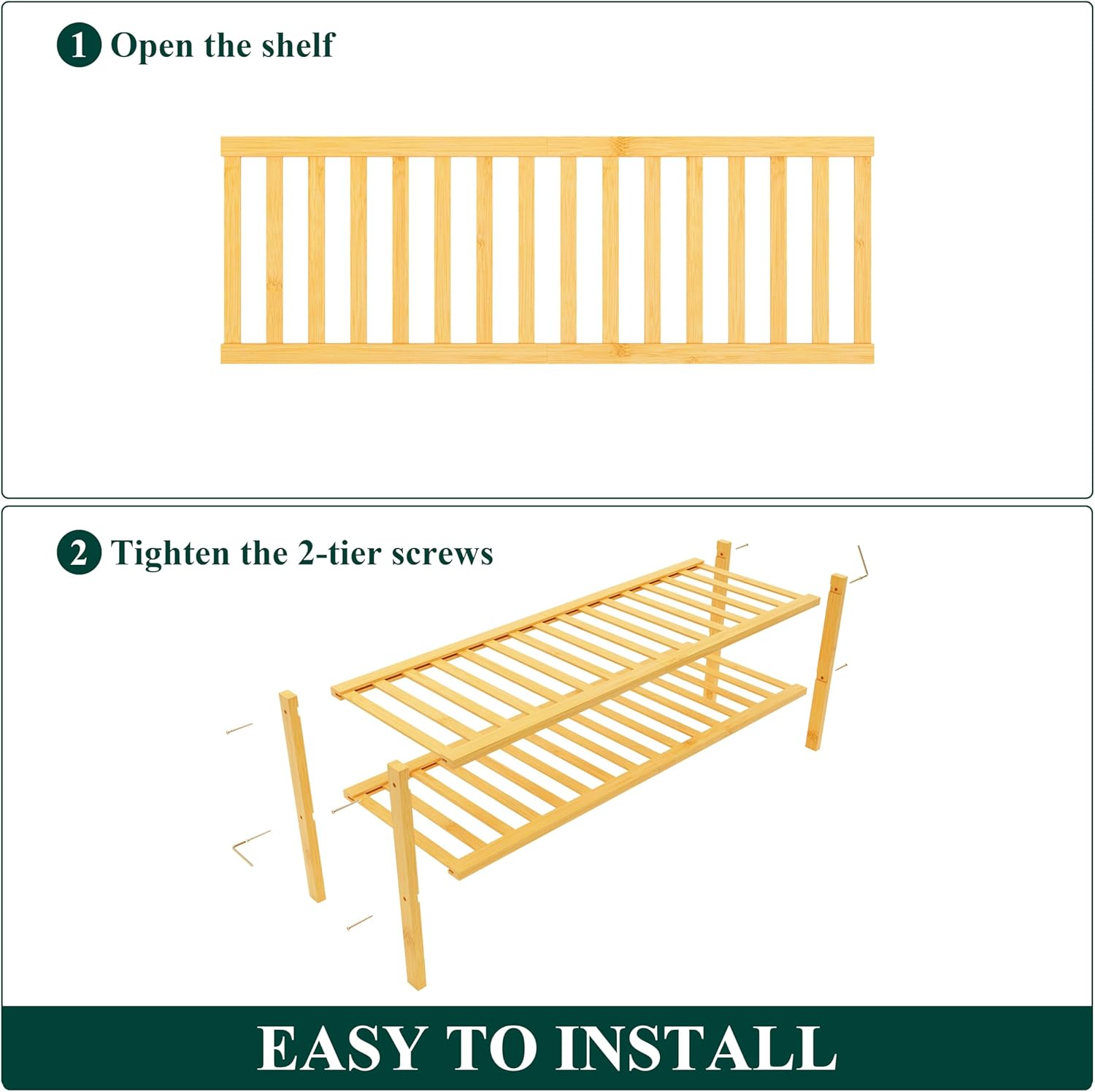 1 Open the shelf

2 Tighten the 2-tier screws

EASY TO INSTALL