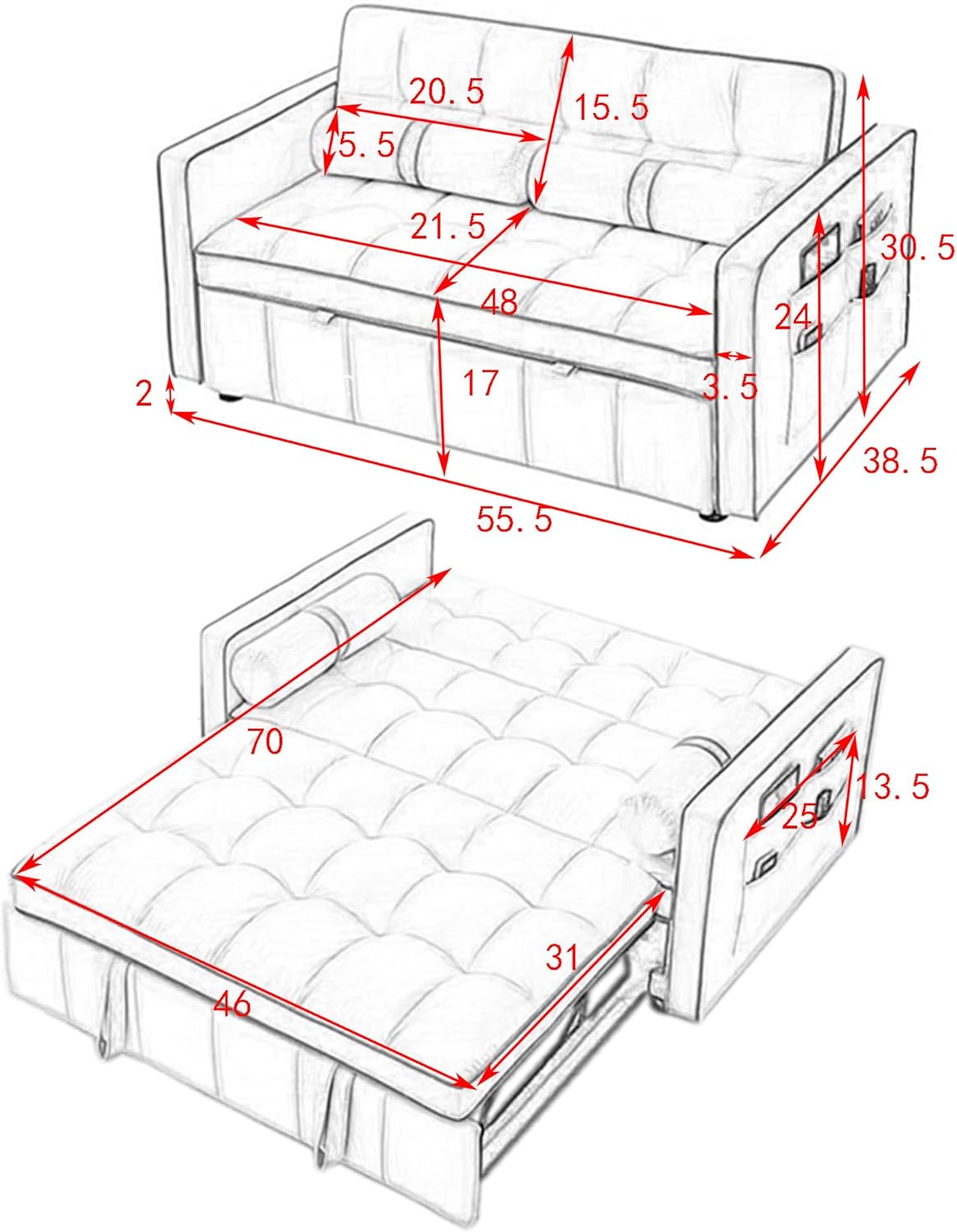 20.5
15.5
5.5
21.5
30.5
48
24
2
17
3.5
38.5
55.5
70
13.5
25
31
46