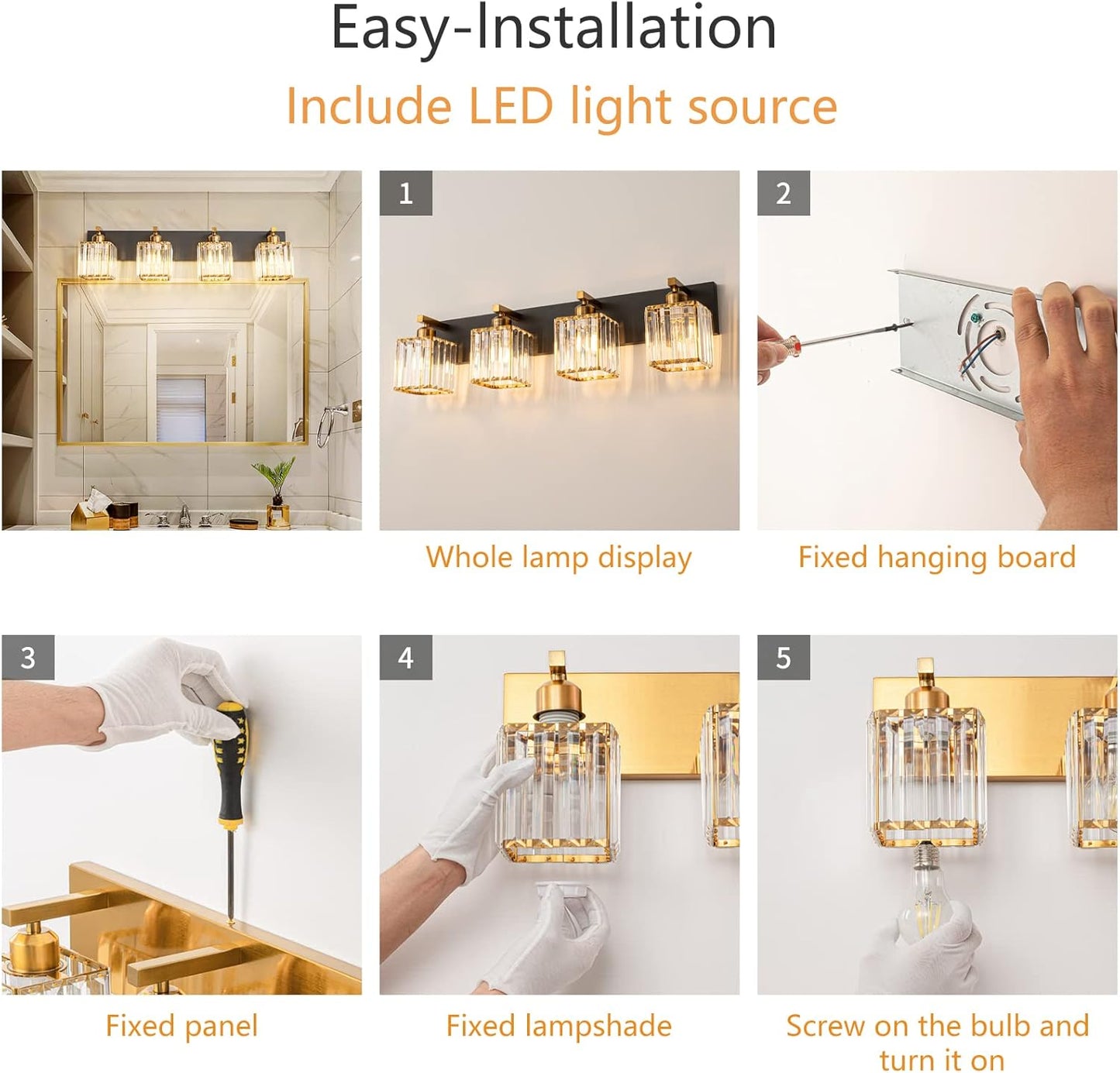 Easy-Installation

Include LED light source

1

Whole lamp display

2

Fixed hanging board

3

Fixed panel

4

Fixed lampshade

5

Screw on the bulb and turn it on