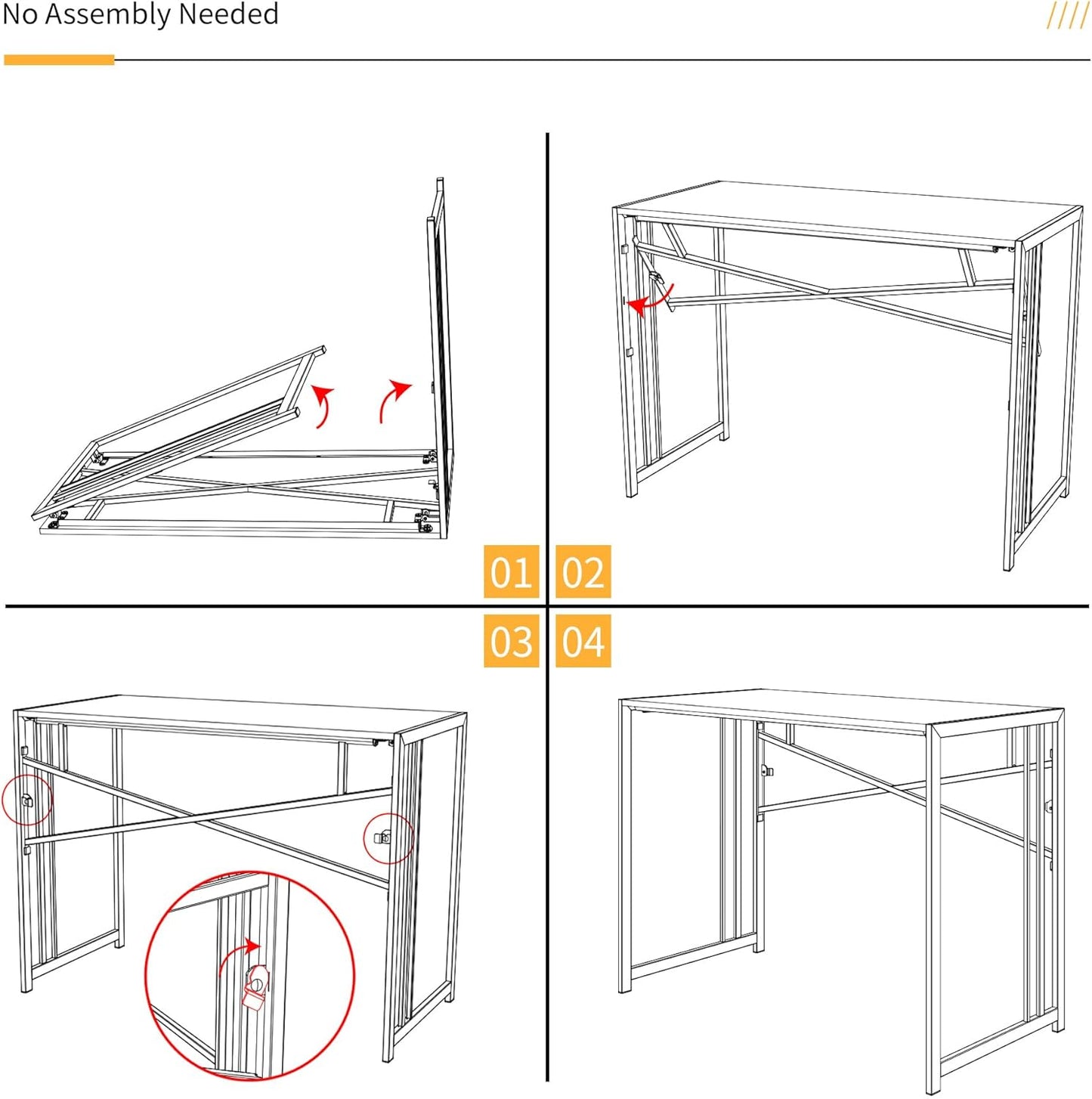 No Assembly Needed

////

01

02

03

04