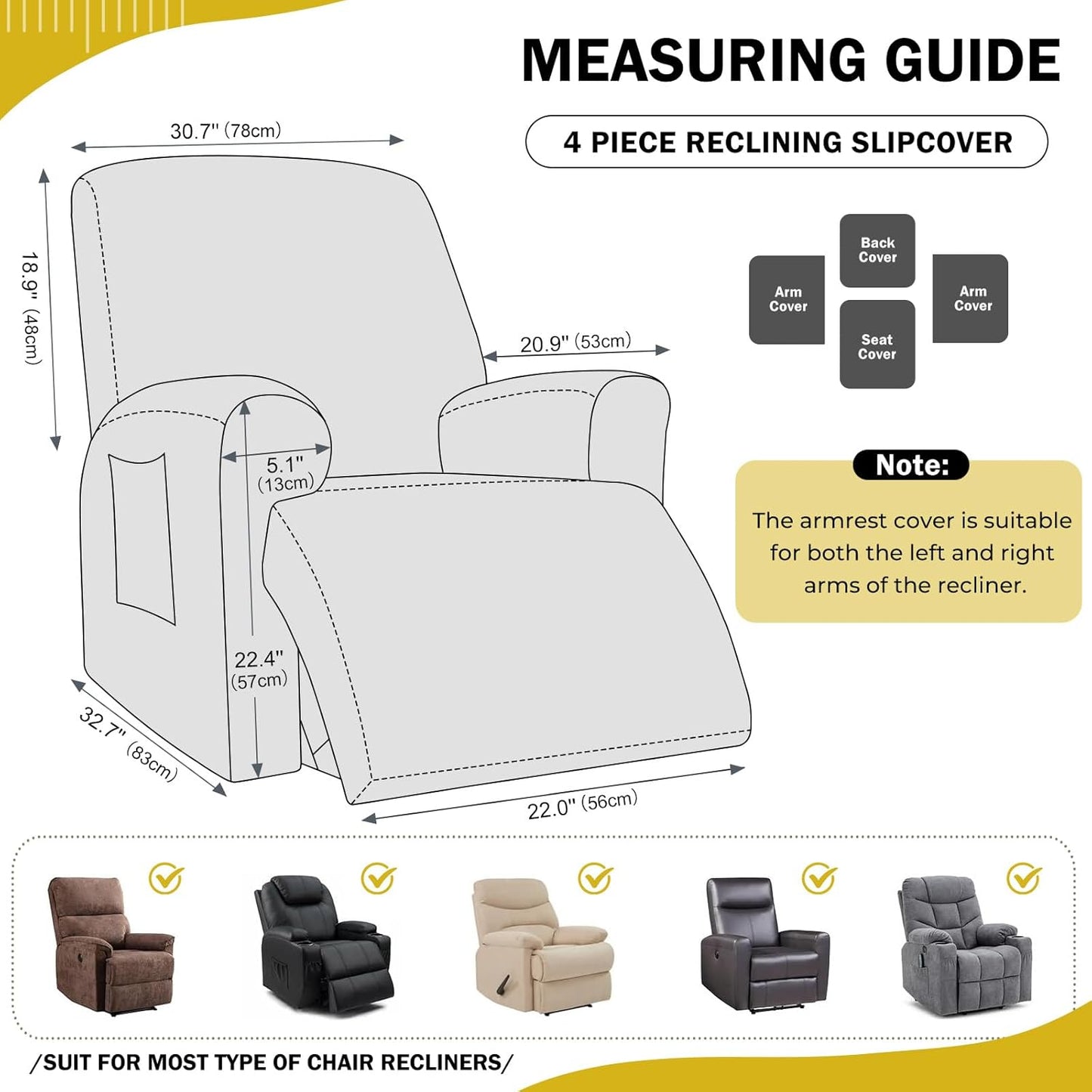 MEASURING GUIDE

4 PIECE RECLINING SLIPCOVER

30.7'' (78cm)

18.9'' (48cm)

20.9'' (53cm)

5.1'' (13cm)

22.4'' (57cm)

32.7'' (83cm)

22.0'' (56cm)

Back Cover

Arm Cover

Arm Cover

Seat Cover

Note:

The armrest cover is suitable for both the left and right arms of the recliner.

/SUIT FOR MOST TYPE OF CHAIR RECLINERS/