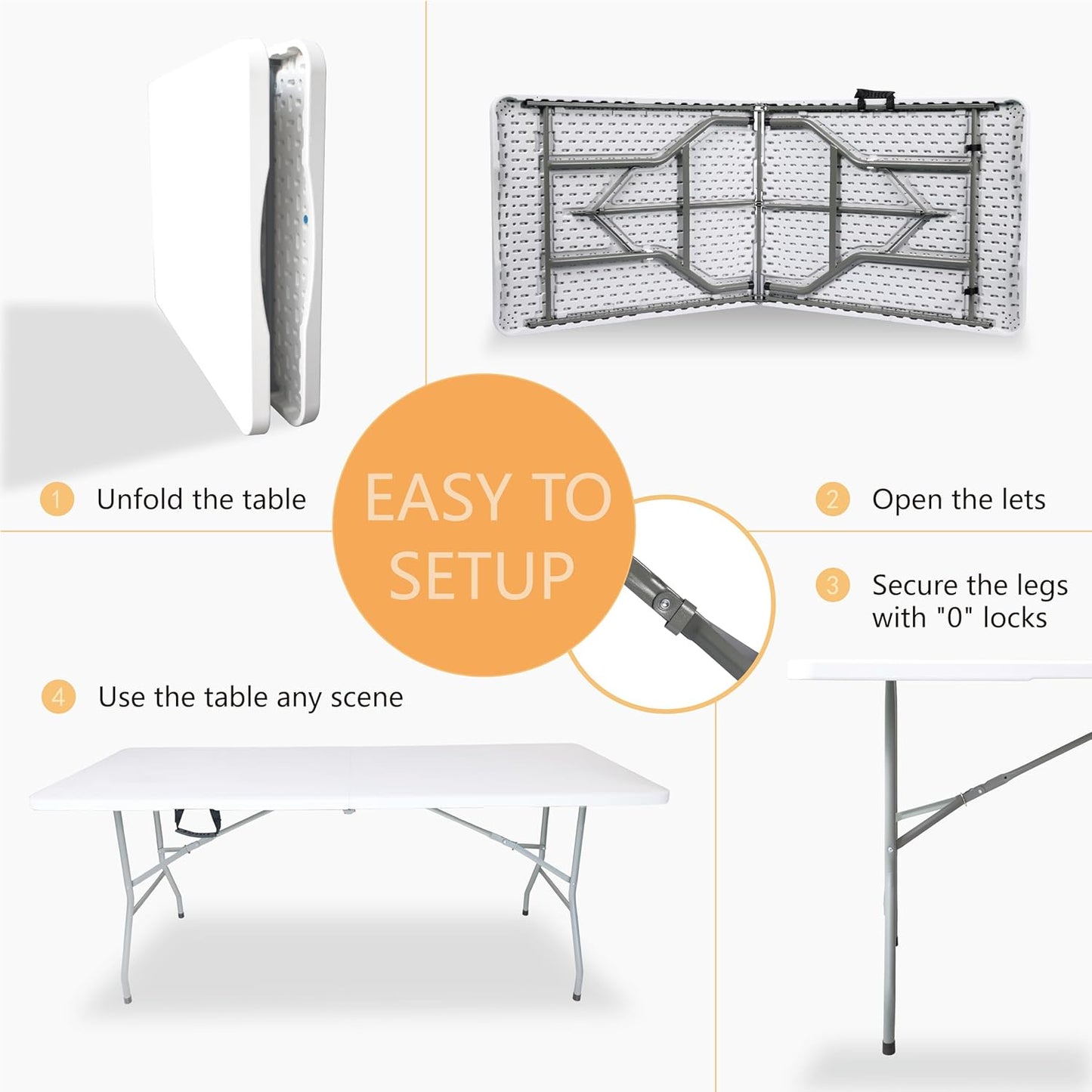 1 Unfold the table

EASY TO SETUP

2 Open the lets

3 Secure the legs with "0" locks

4 Use the table any scene