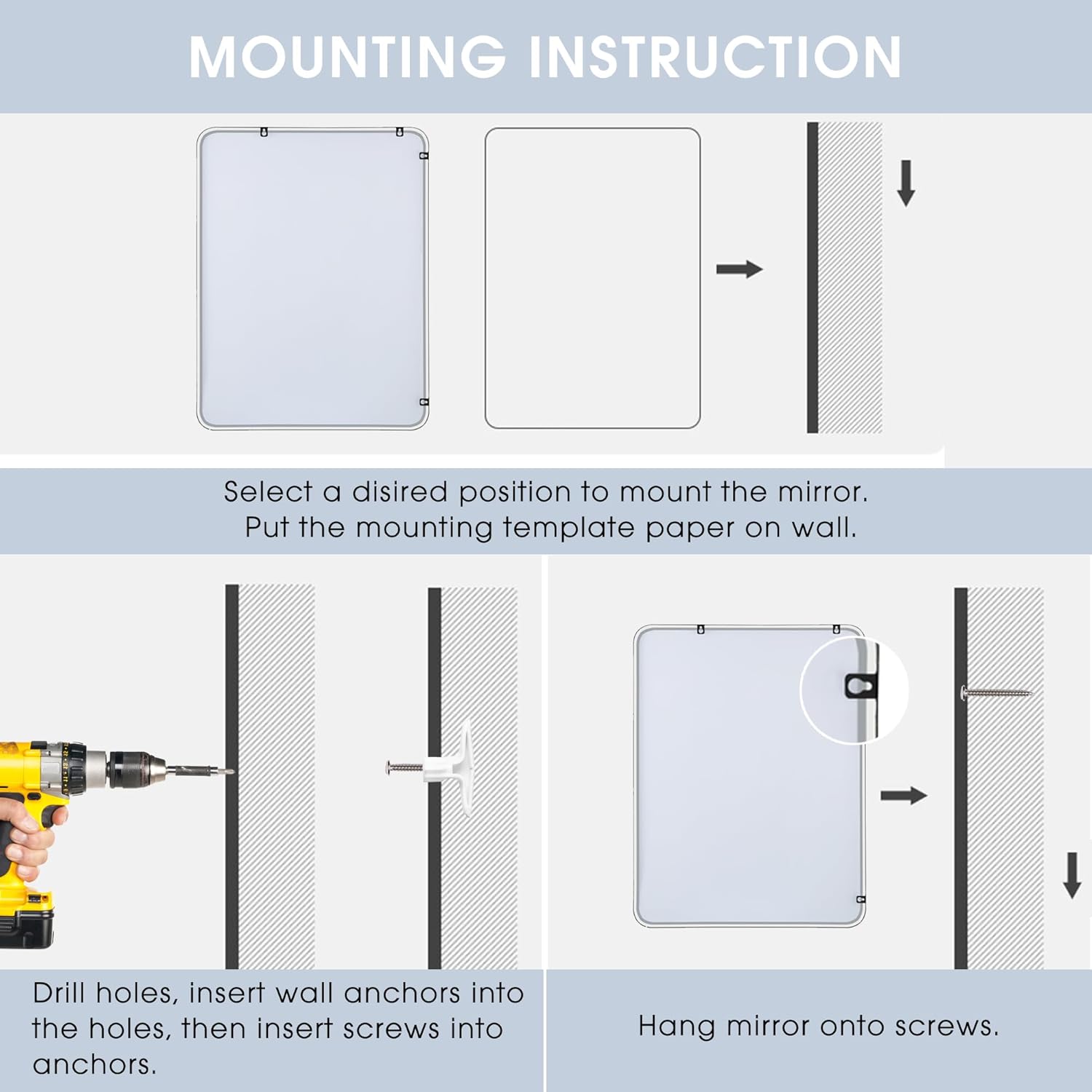 MOUNTING INSTRUCTION

Select a disired position to mount the mirror. Put the mounting template paper on wall.

Drill holes, insert wall anchors into the holes, then insert screws into anchors.

Hang mirror onto screws.