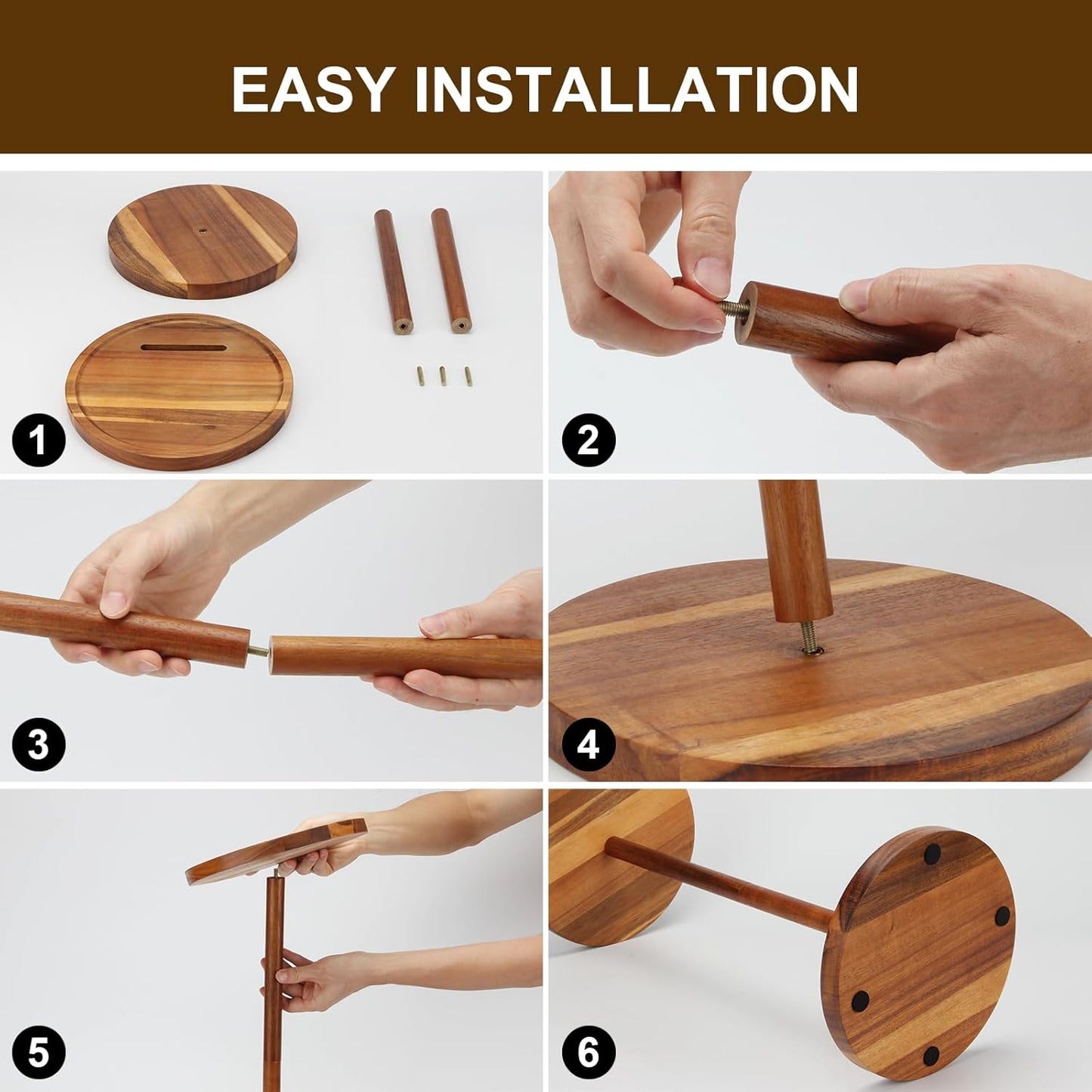 EASY INSTALLATION

1

2

3

4

5

6