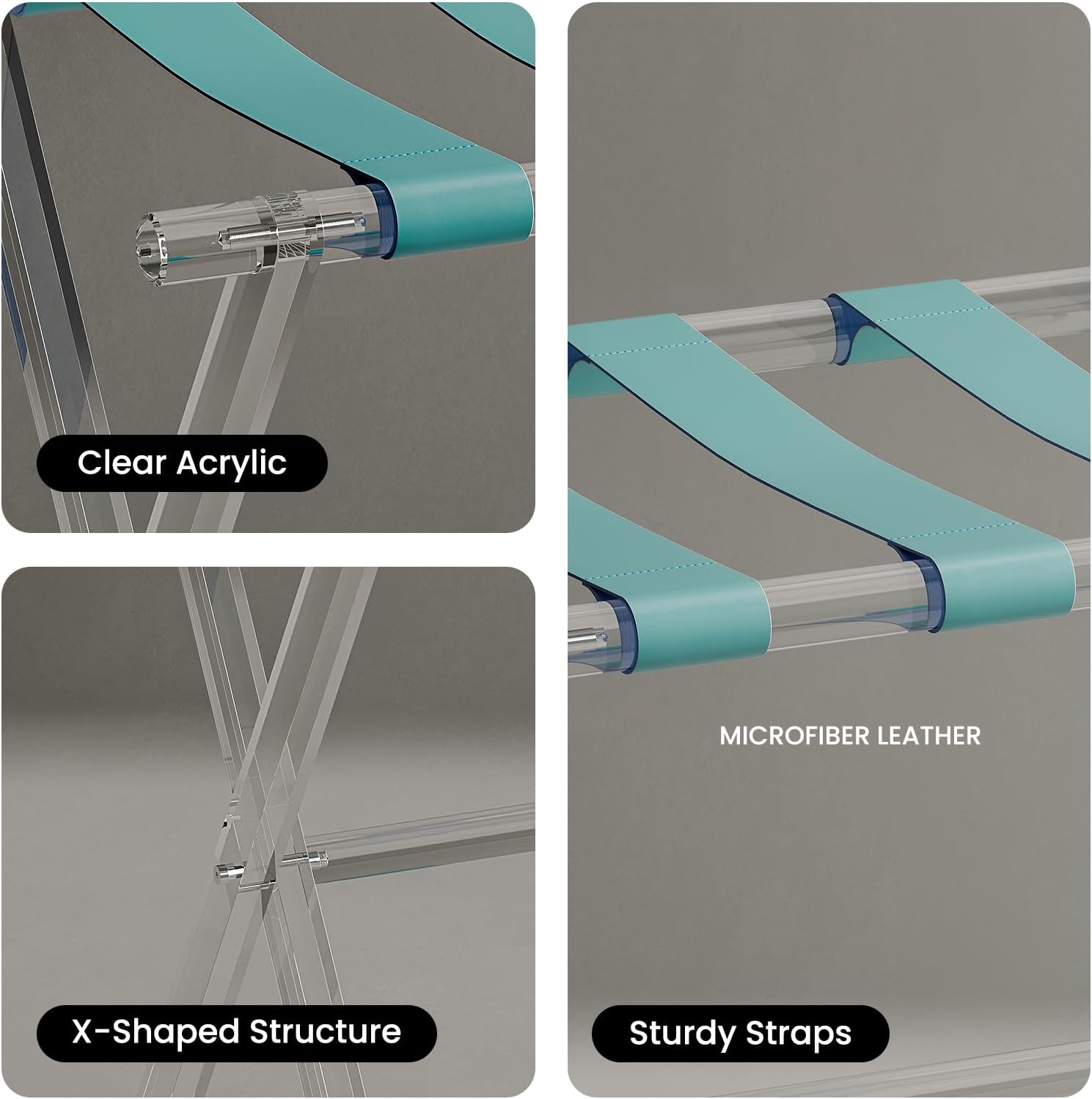 Clear Acrylic

X-Shaped Structure

MICROFIBER LEATHER

Sturdy Straps