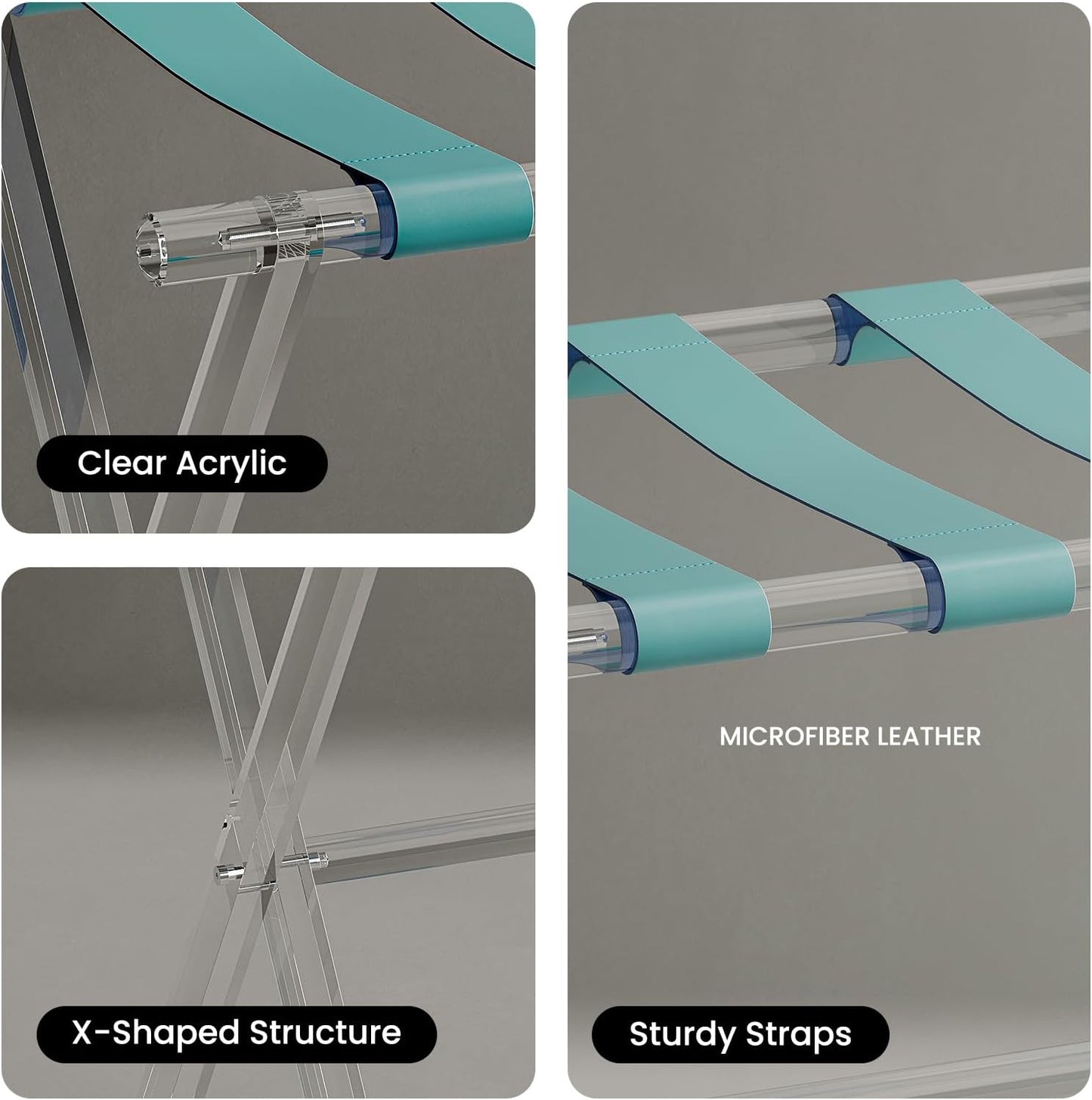 Clear Acrylic

X-Shaped Structure

MICROFIBER LEATHER

Sturdy Straps