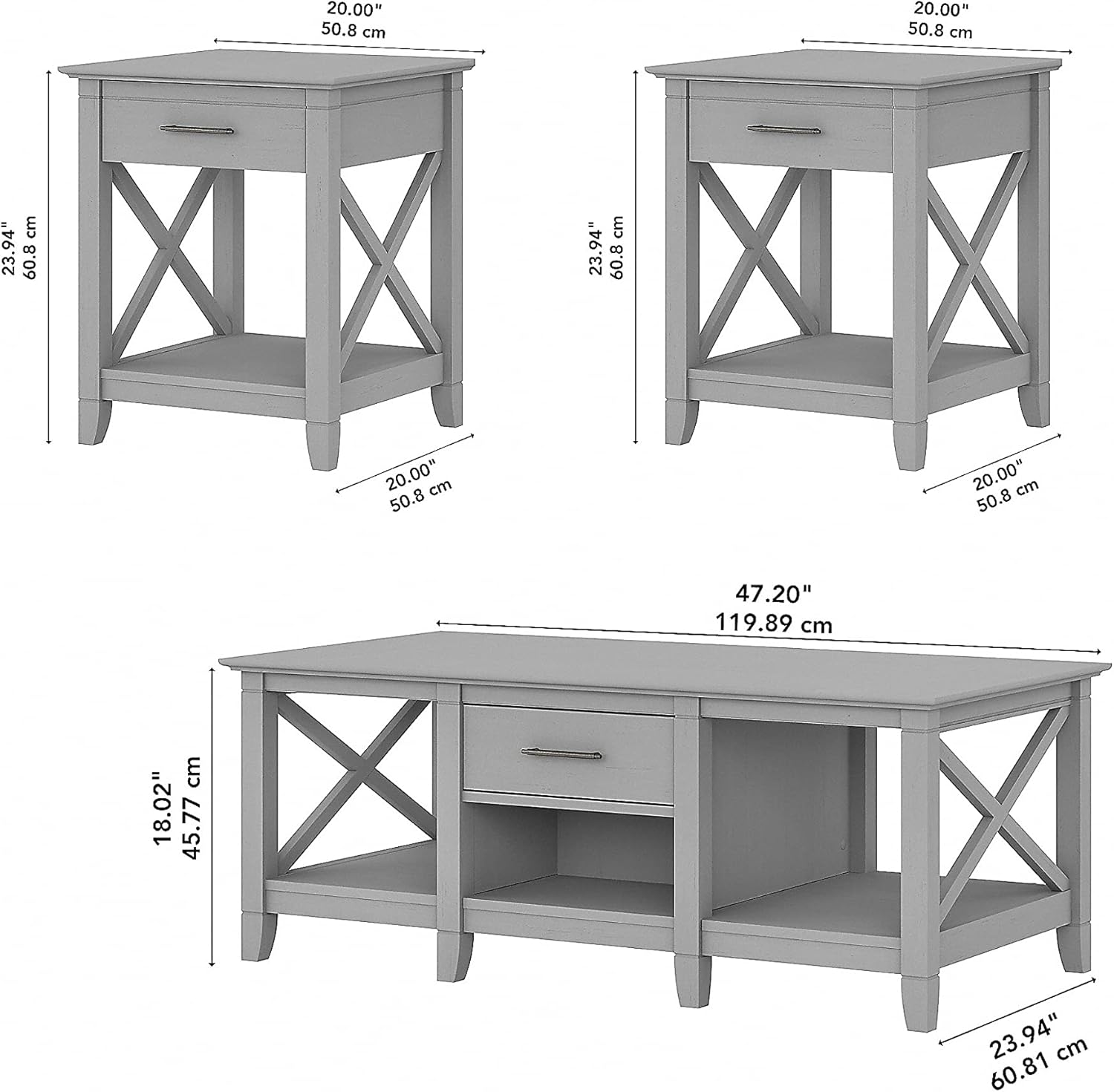 20.00"
50.8 cm

23.94"
60.8 cm

20.00"
50.8 cm

20.00"
50.8 cm

23.94"
60.8 cm

20.00"
50.8 cm

47.20"
119.89 cm

18.02"
45.77 cm

23.94"
60.81 cm