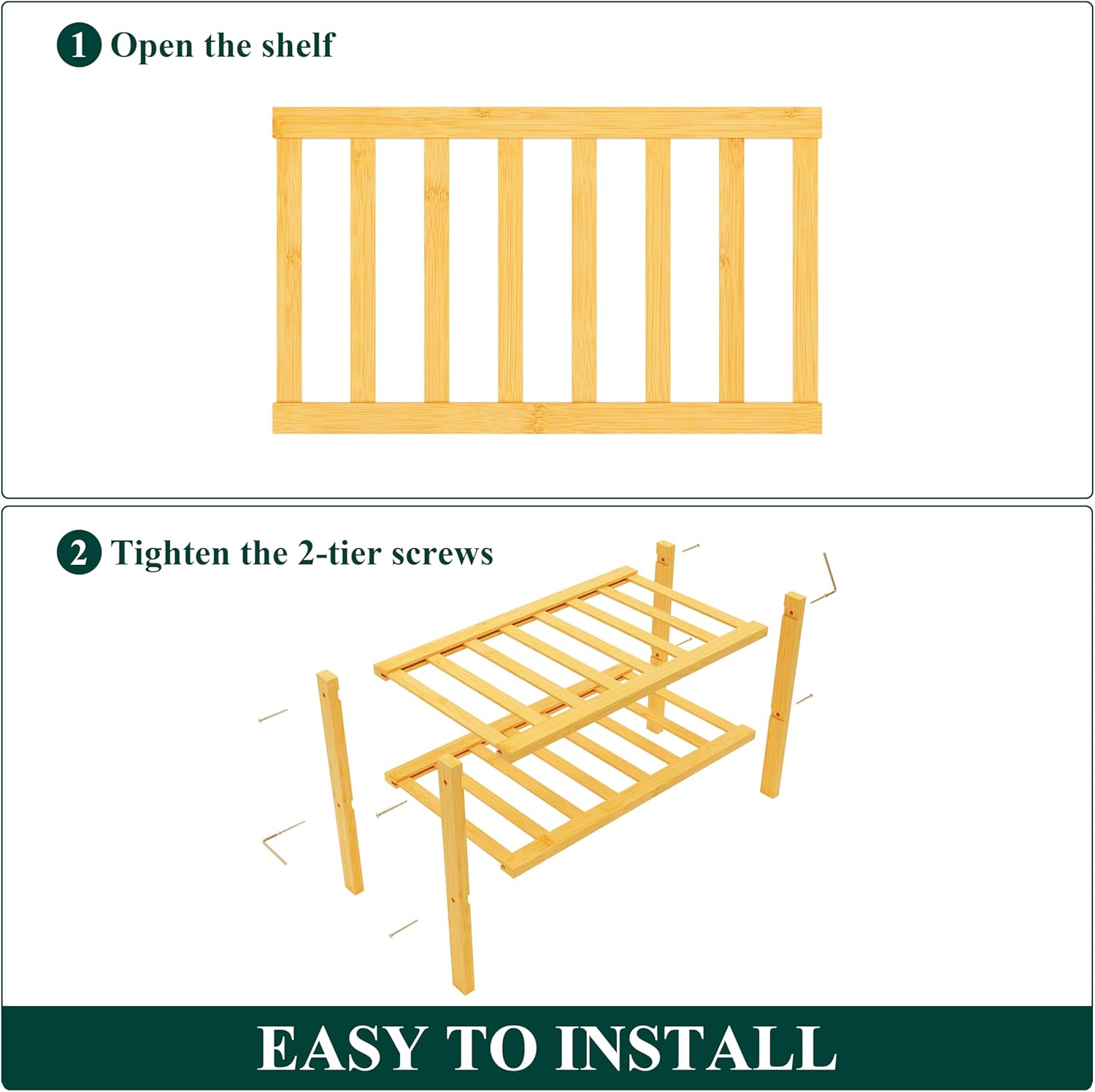 1 Open the shelf

2 Tighten the 2-tier screws

EASY TO INSTALL