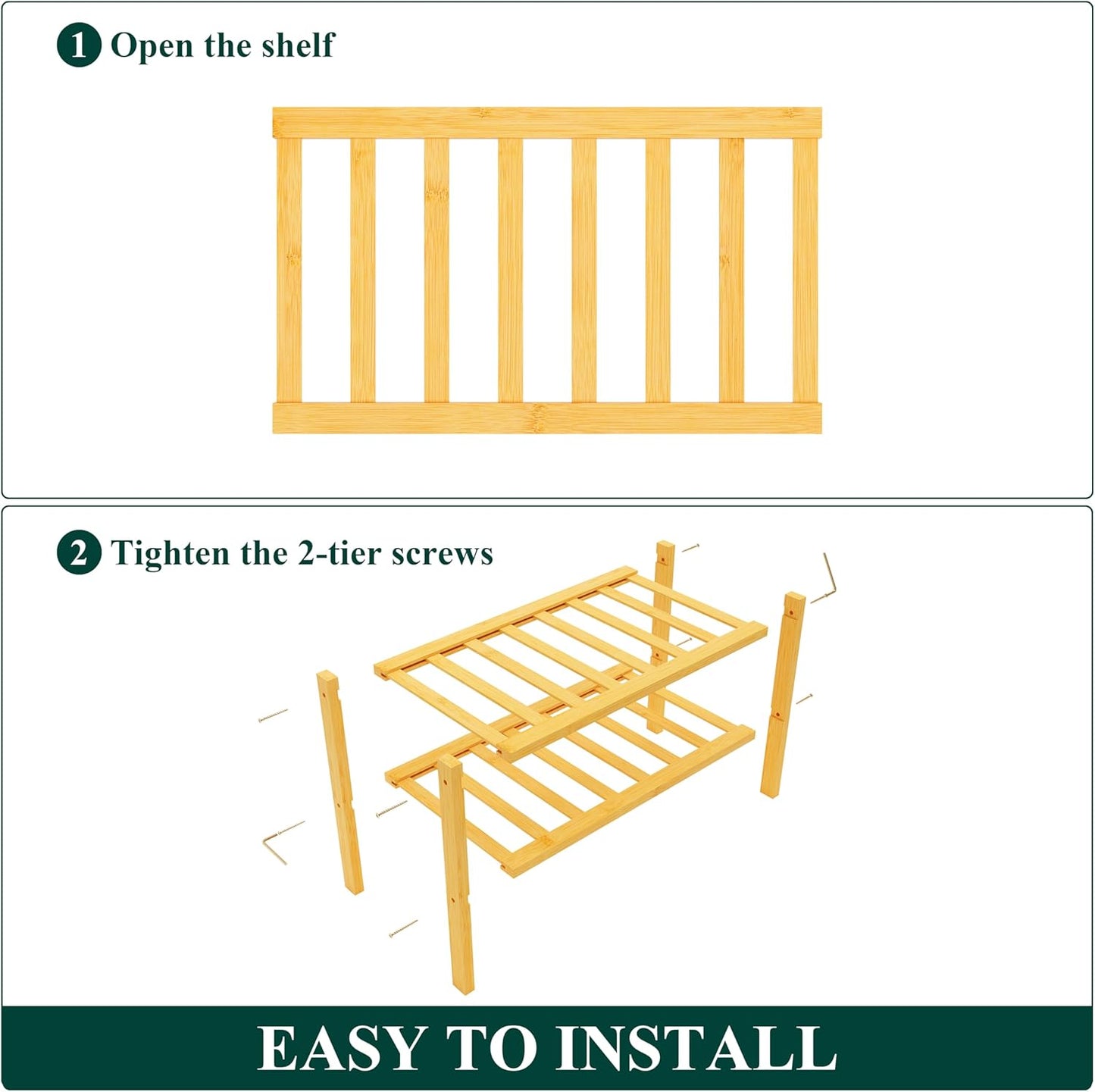 1 Open the shelf

2 Tighten the 2-tier screws

EASY TO INSTALL