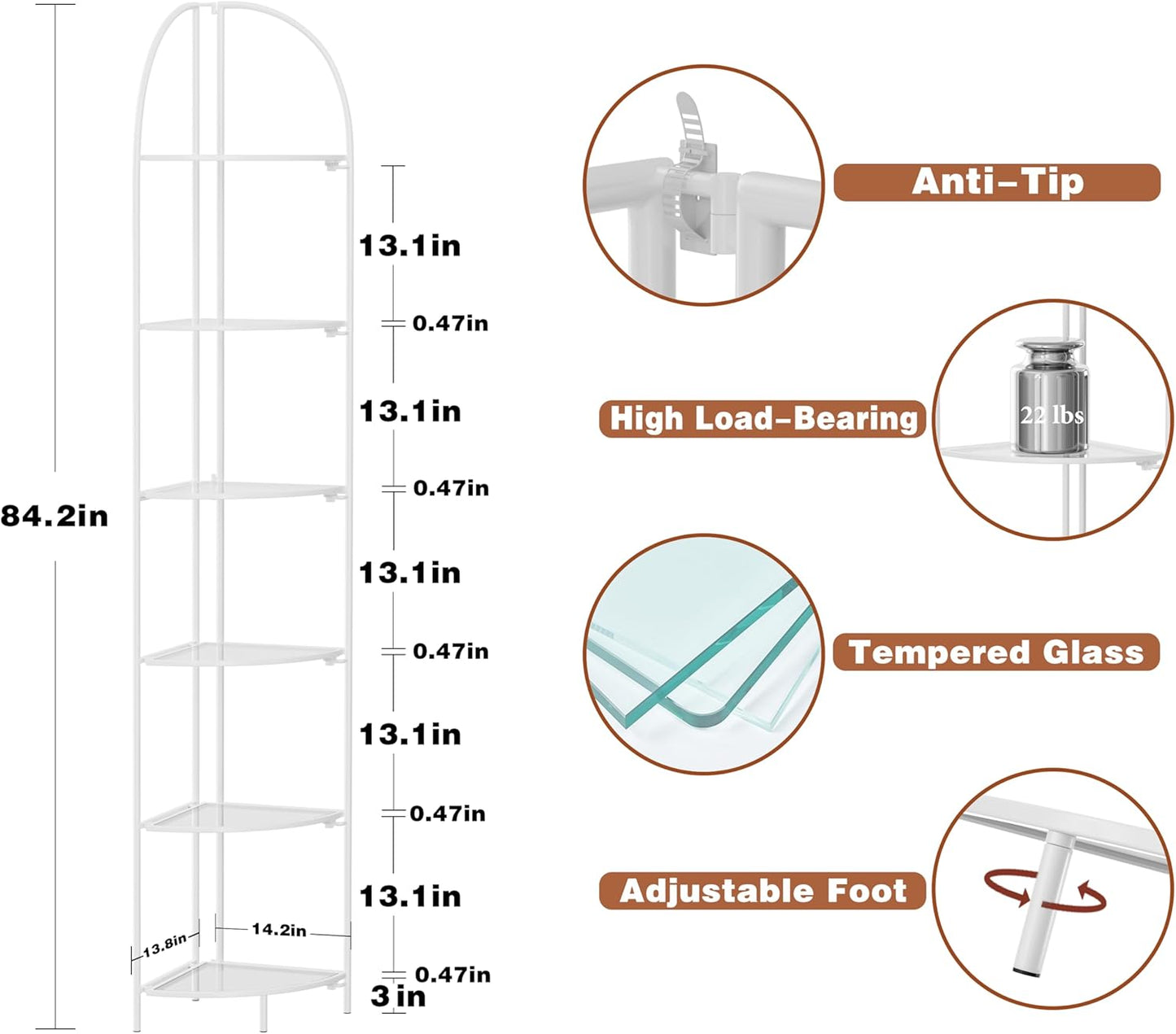 84.2in

13.1in
0.47in
13.1in
0.47in
13.1in
0.47in
13.1in
0.47in
13.1in
13.8in
14.2in
0.47in
3 in

Anti-Tip

High Load-Bearing
22 lbs

Tempered Glass

Adjustable Foot