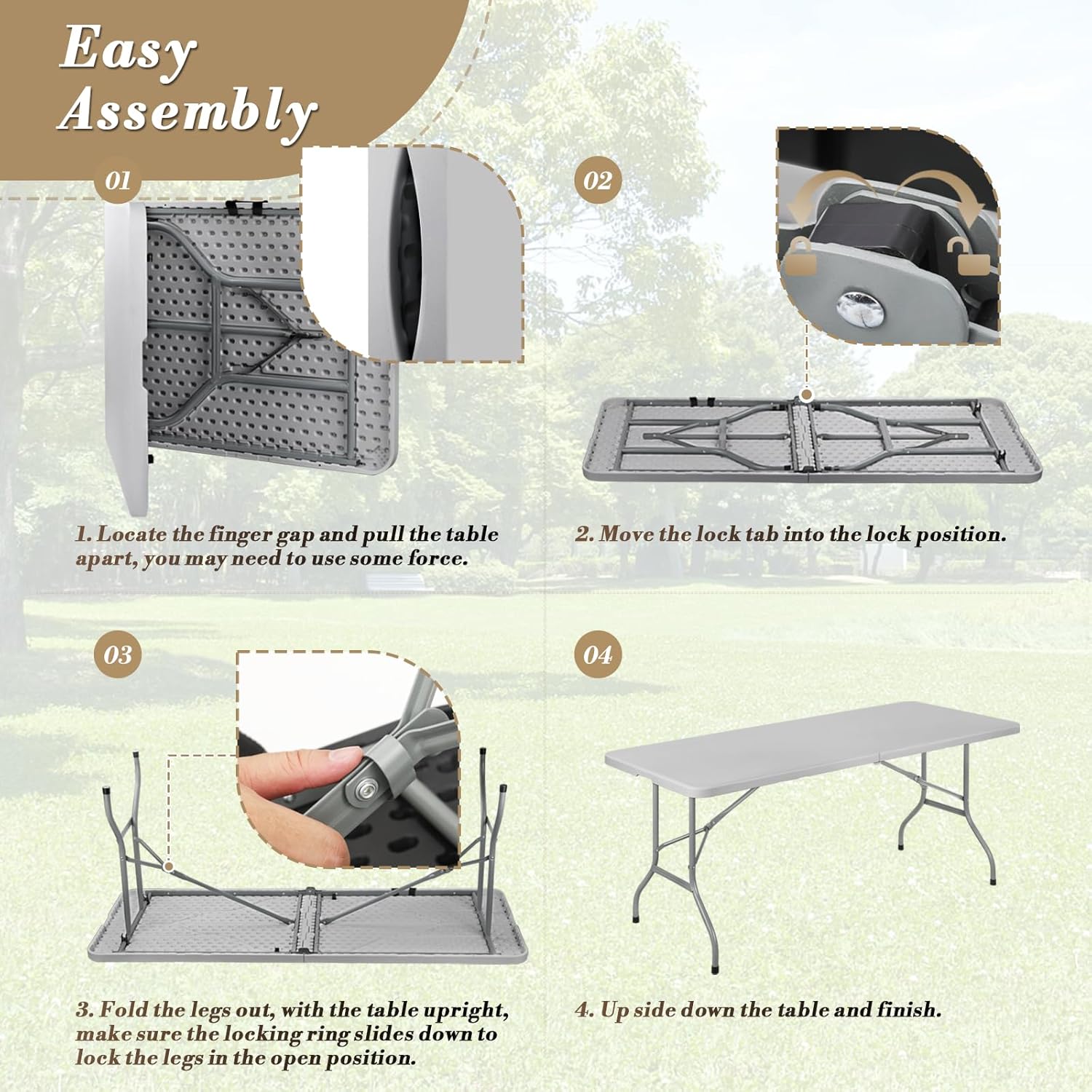 Easy Assembly

01

1. Locate the finger gap and pull the table apart, you may need to use some force.

02

2. Move the lock tab into the lock position.

03

3. Fold the legs out, with the table upright, make sure the locking ring slides down to lock the legs in the open position.

04

4. Up side down the table and finish.