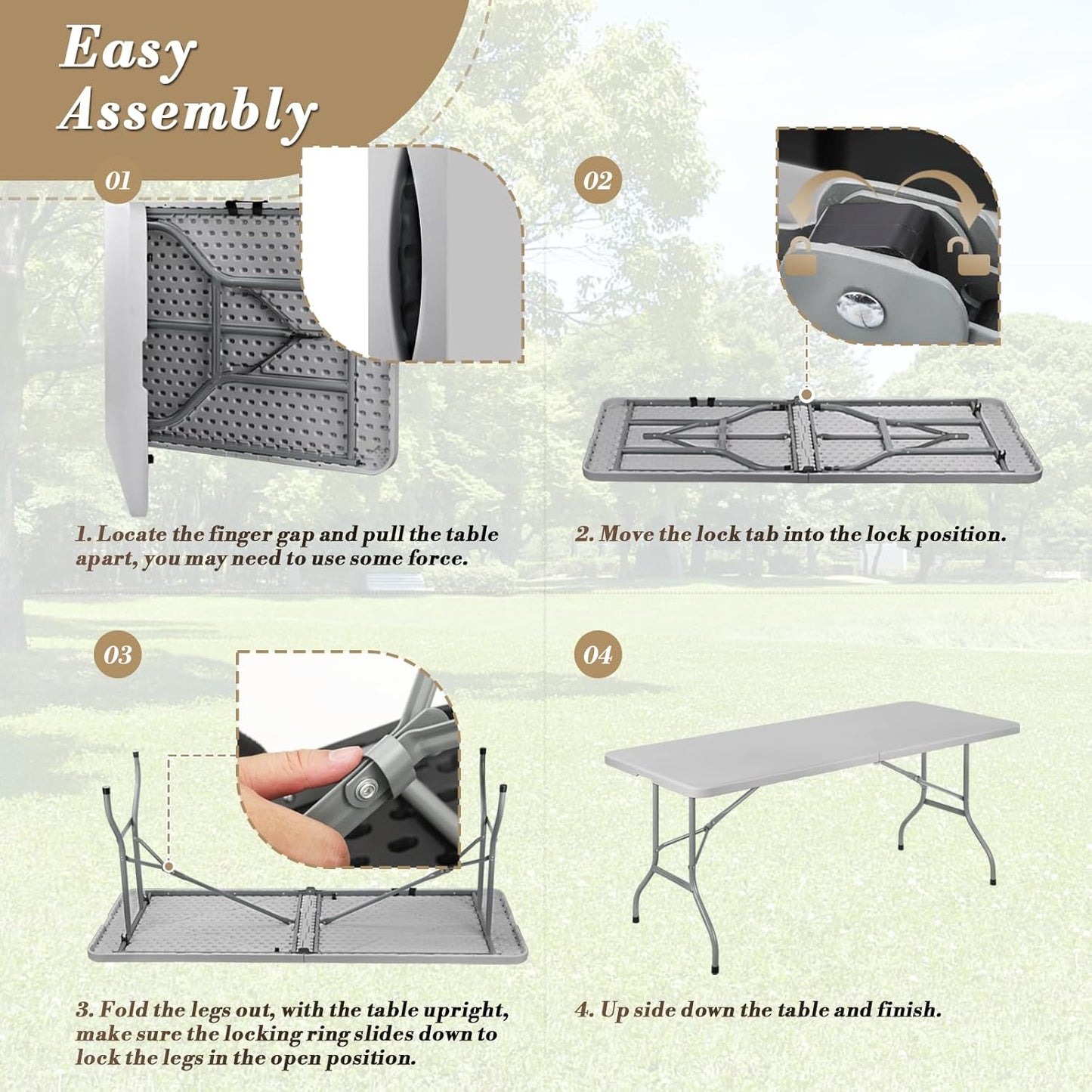 Easy Assembly

01

1. Locate the finger gap and pull the table apart, you may need to use some force.

02

2. Move the lock tab into the lock position.

03

3. Fold the legs out, with the table upright, make sure the locking ring slides down to lock the legs in the open position.

04

4. Up side down the table and finish.