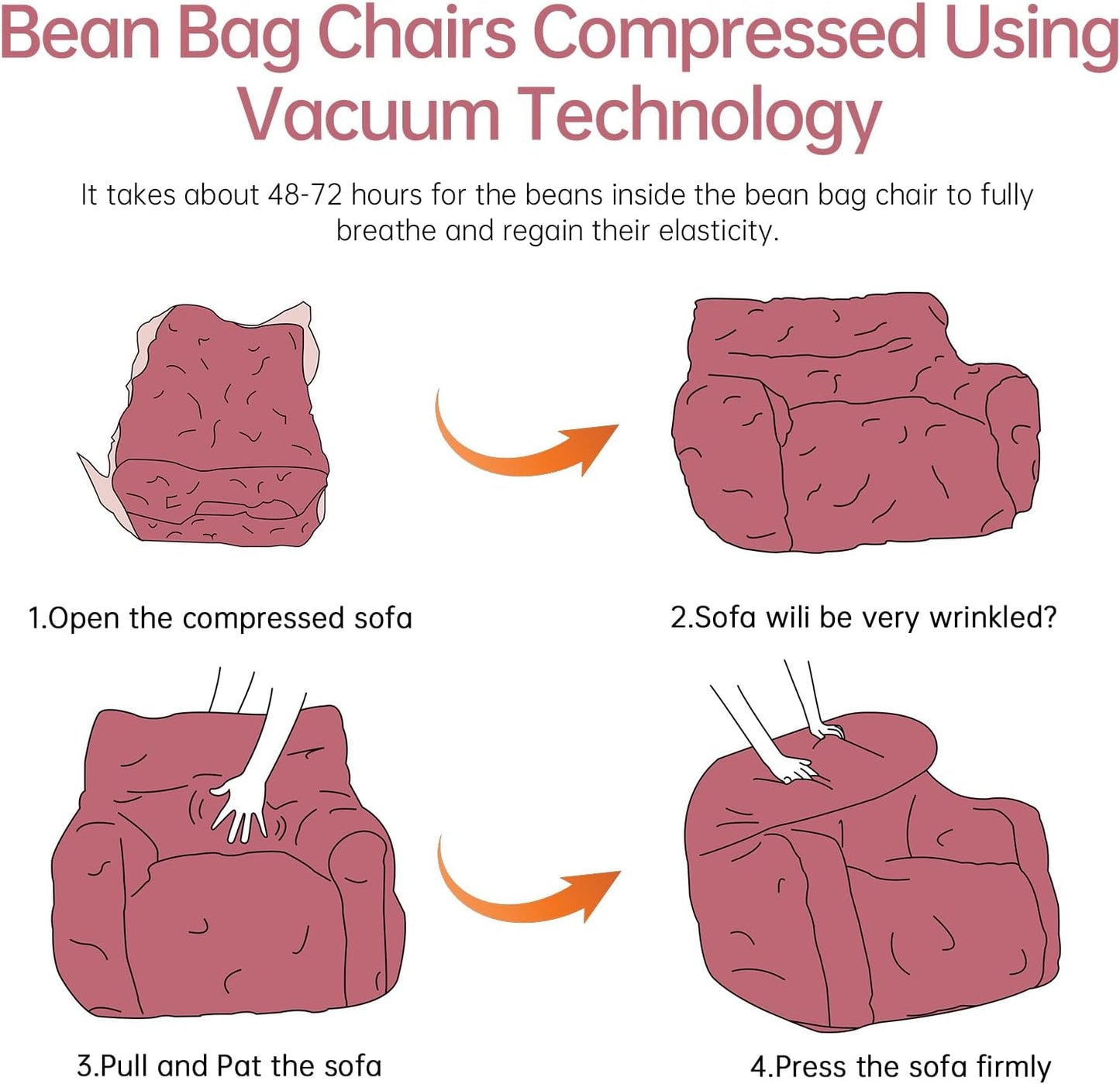 Bean Bag Chairs Compressed Using Vacuum Technology

It takes about 48-72 hours for the beans inside the bean bag chair to fully breathe and regain their elasticity.

1.Open the compressed sofa

2.Sofa wili be very wrinkled?

3.Pull and Pat the sofa

4.Press the sofa firmly