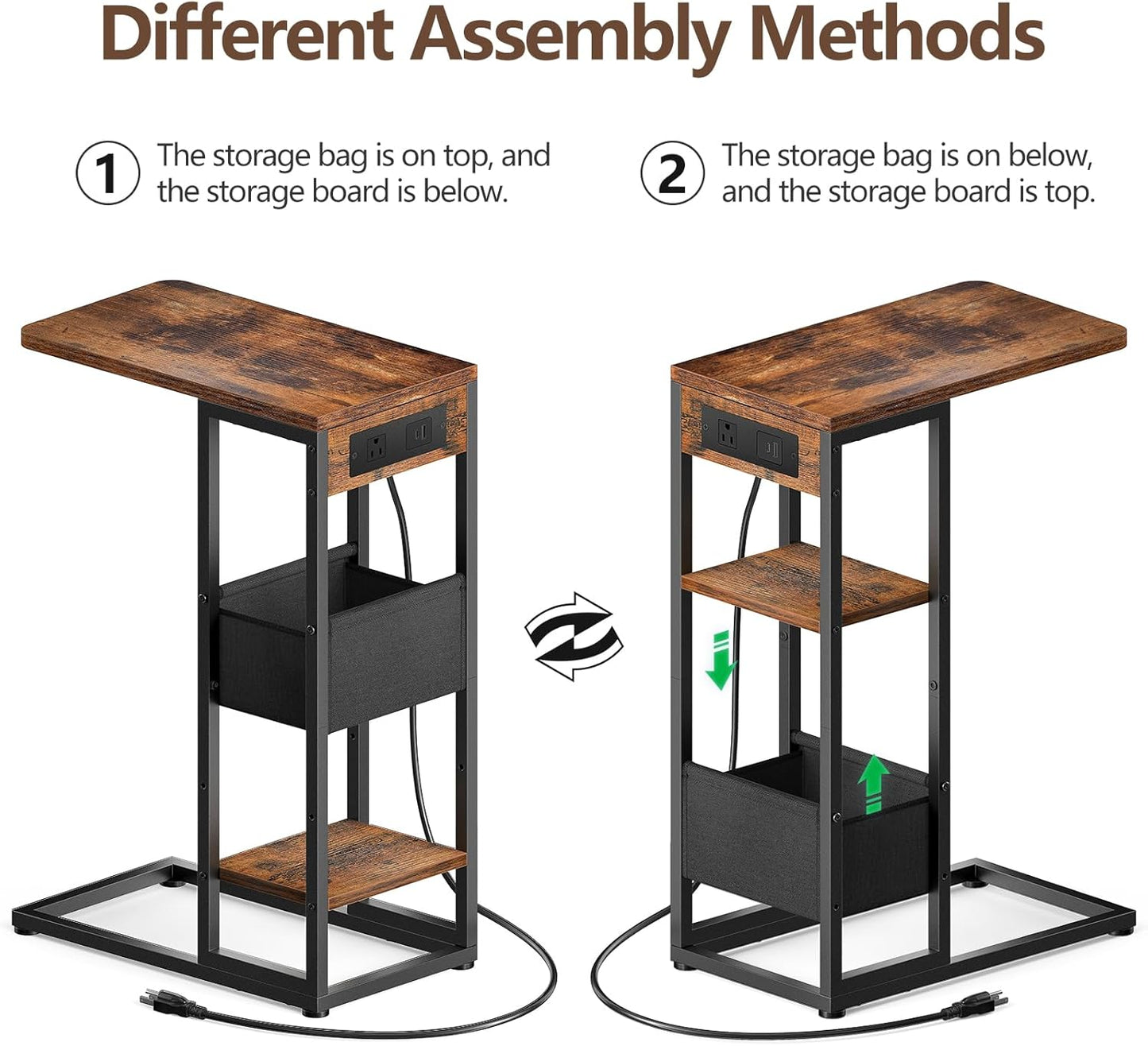 Different Assembly Methods

1 The storage bag is on top, and the storage board is below.

2 The storage bag is on below, and the storage board is top.