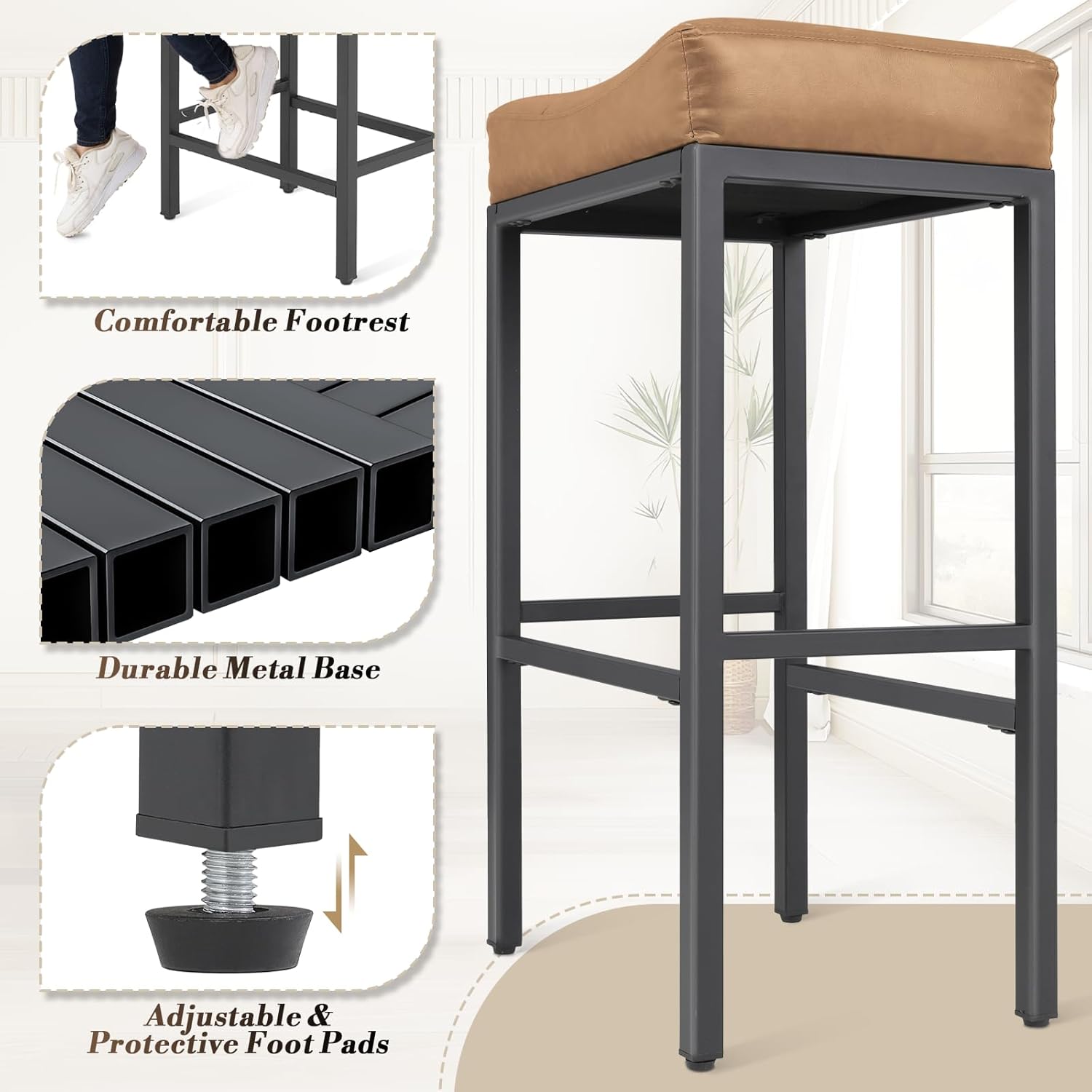 Comfortable Footrest

Durable Metal Base

Adjustable &
Protective Foot Pads