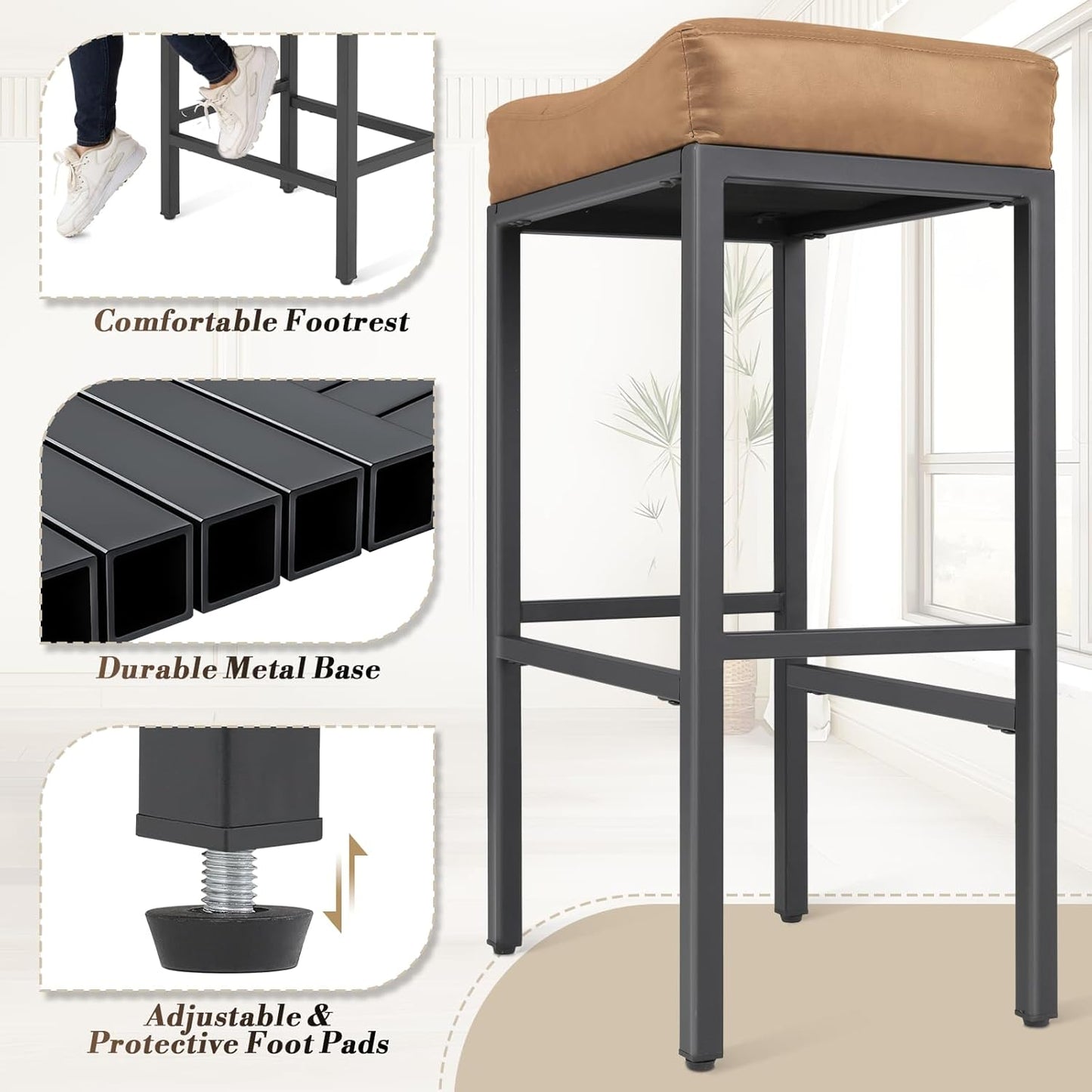 Comfortable Footrest

Durable Metal Base

Adjustable & Protective Foot Pads