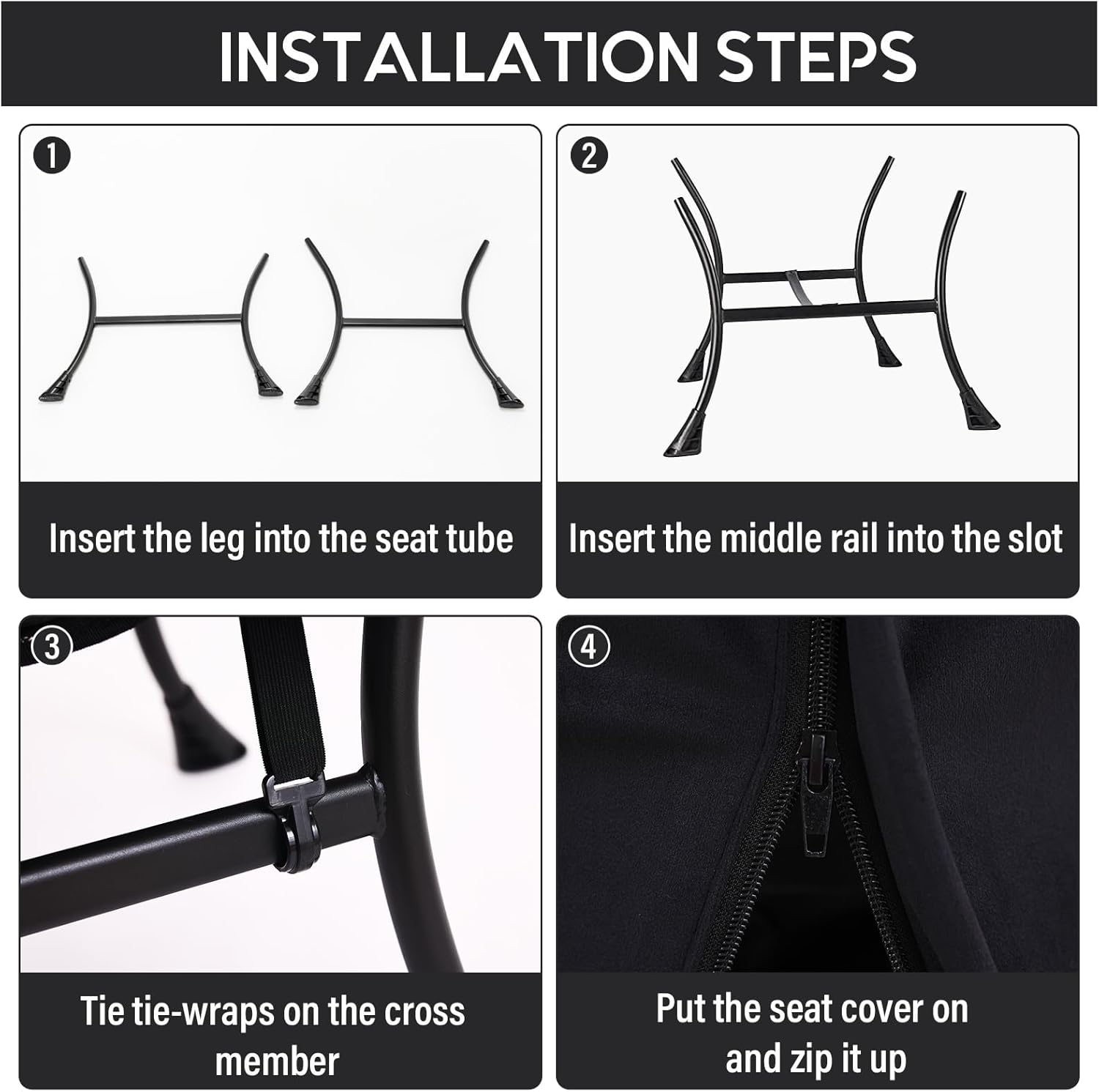 INSTALLATION STEPS

1

Insert the leg into the seat tube

2

Insert the middle rail into the slot

3

Tie tie-wraps on the cross member

4

Put the seat cover on and zip it up