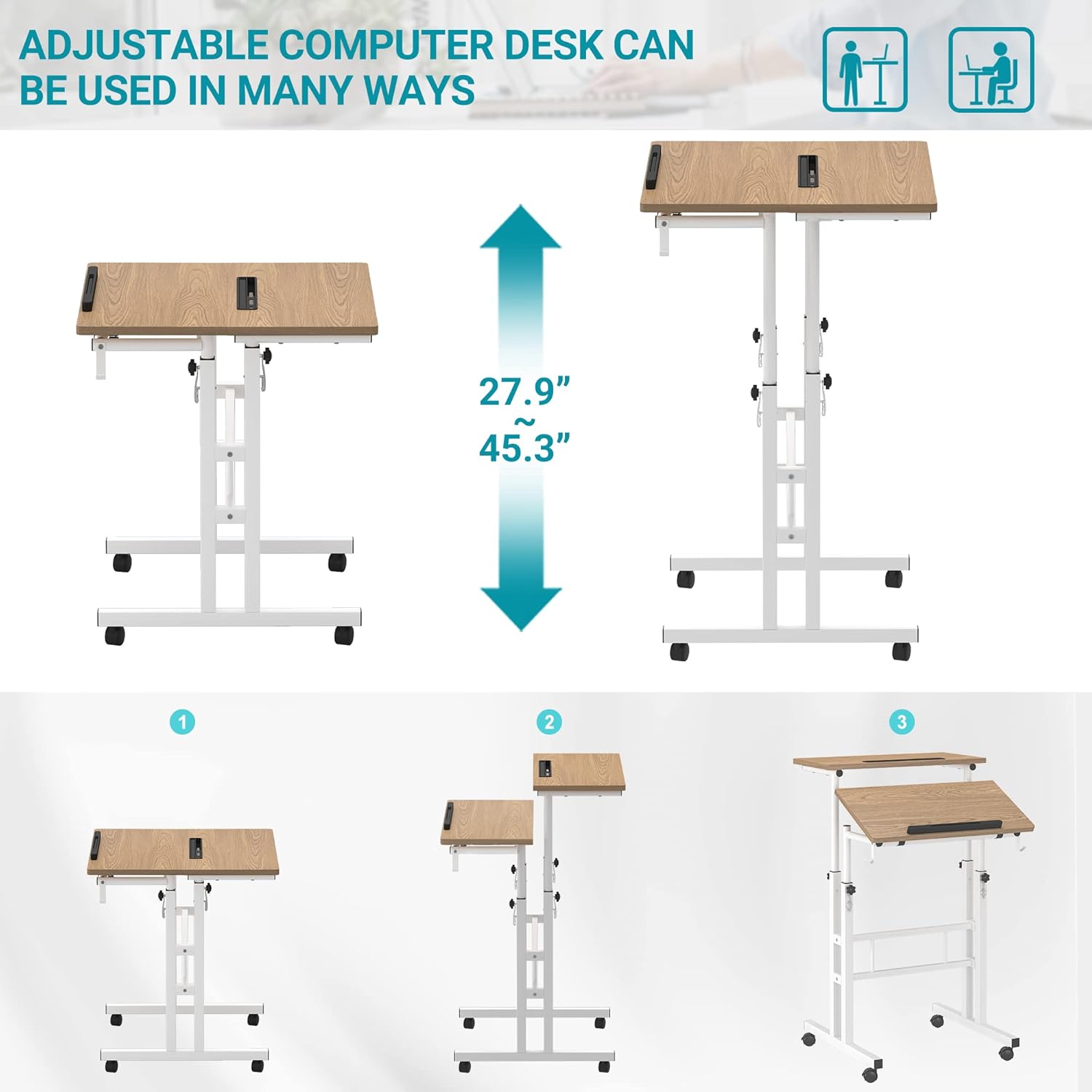 ADJUSTABLE COMPUTER DESK CAN BE USED IN MANY WAYS

27.9”
~
45.3”

1

2

3