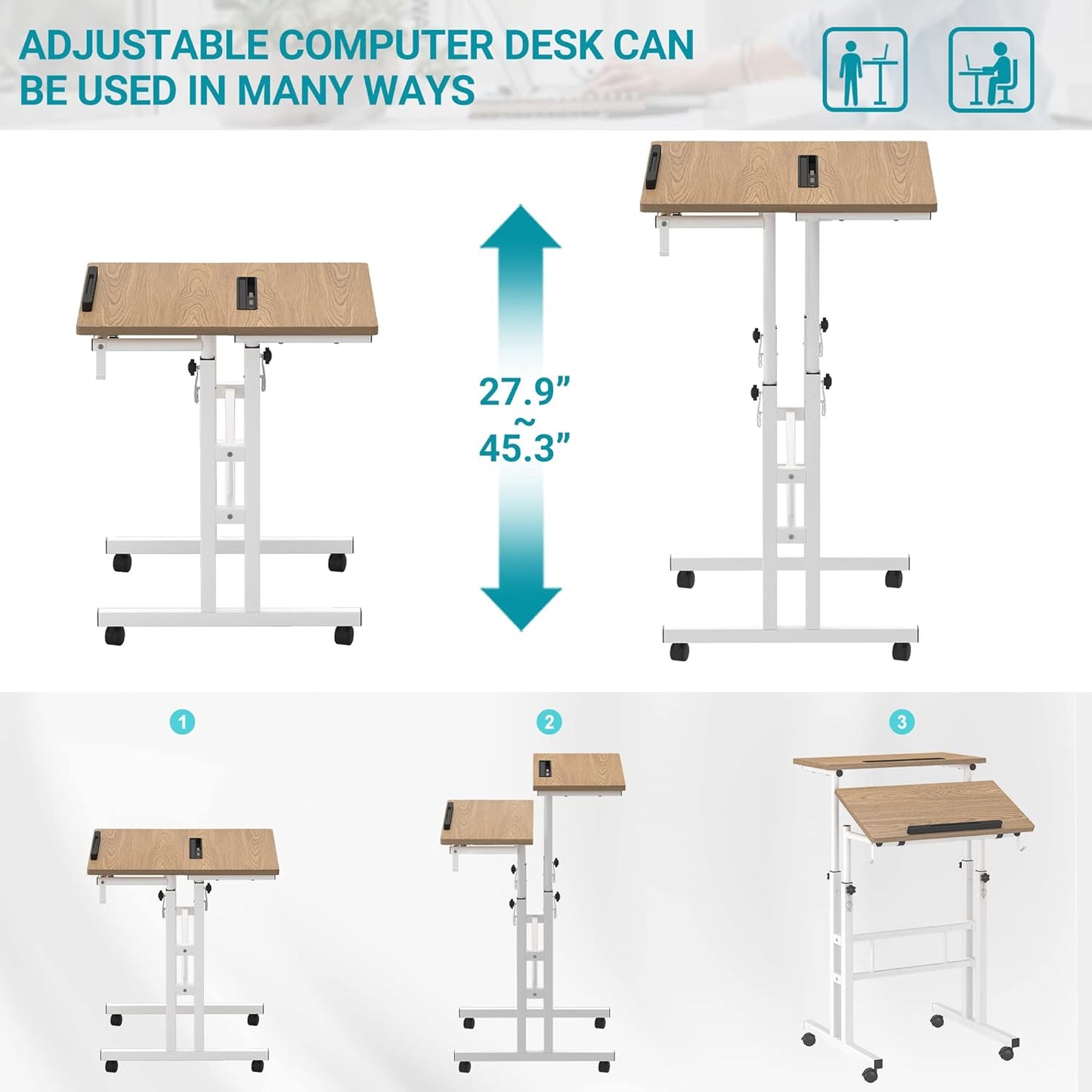 ADJUSTABLE COMPUTER DESK CAN BE USED IN MANY WAYS

27.9”
~
45.3”

1

2

3