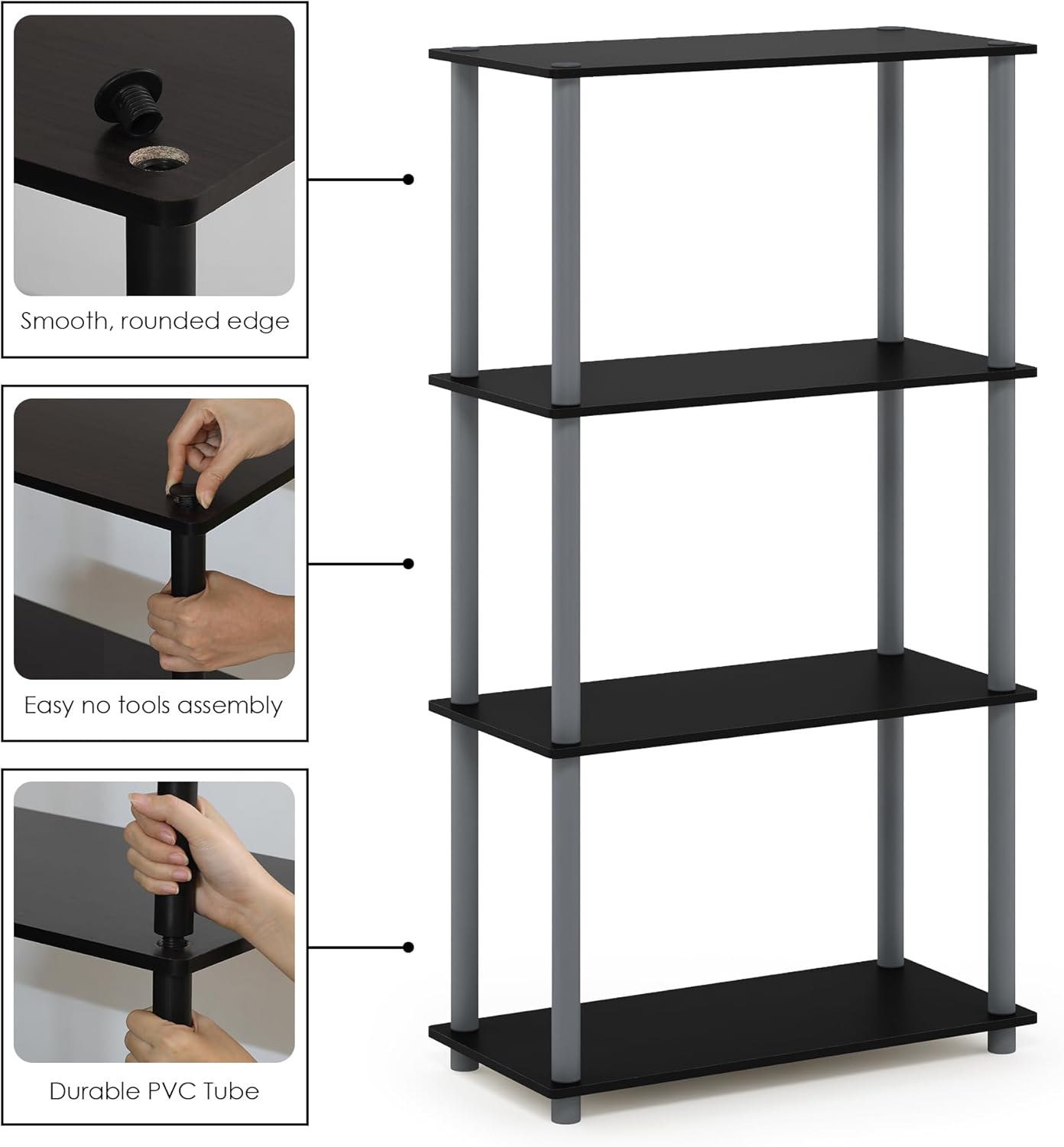 Smooth, rounded edge

Easy no tools assembly

Durable PVC Tube