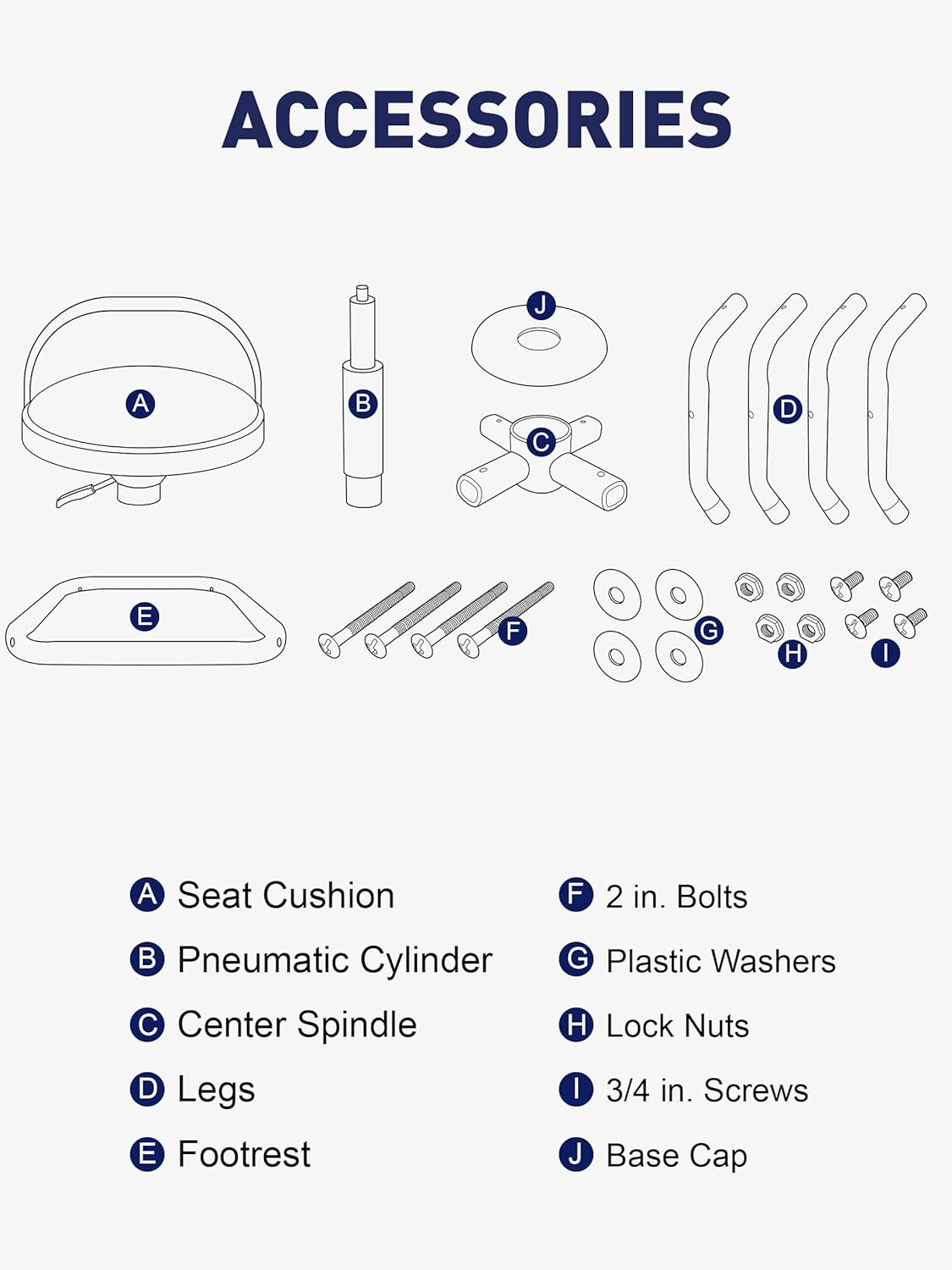 ACCESSORIES

A B J C D E F G H I

A Seat Cushion
B Pneumatic Cylinder
C Center Spindle
D Legs
E Footrest

F 2 in. Bolts
G Plastic Washers
H Lock Nuts
I 3/4 in. Screws
J Base Cap