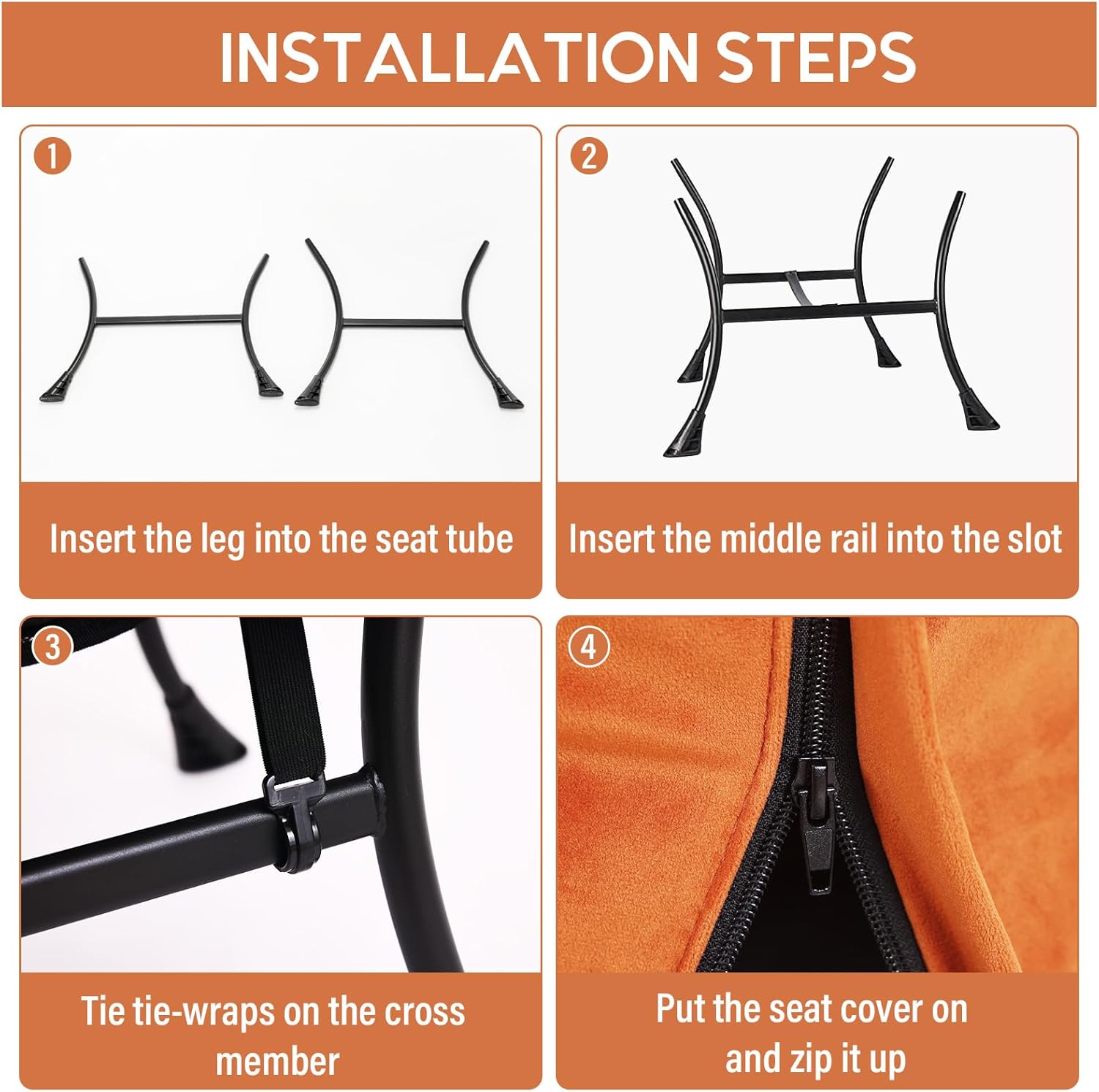 INSTALLATION STEPS

1

Insert the leg into the seat tube

2

Insert the middle rail into the slot

3

Tie tie-wraps on the cross member

4

Put the seat cover on and zip it up