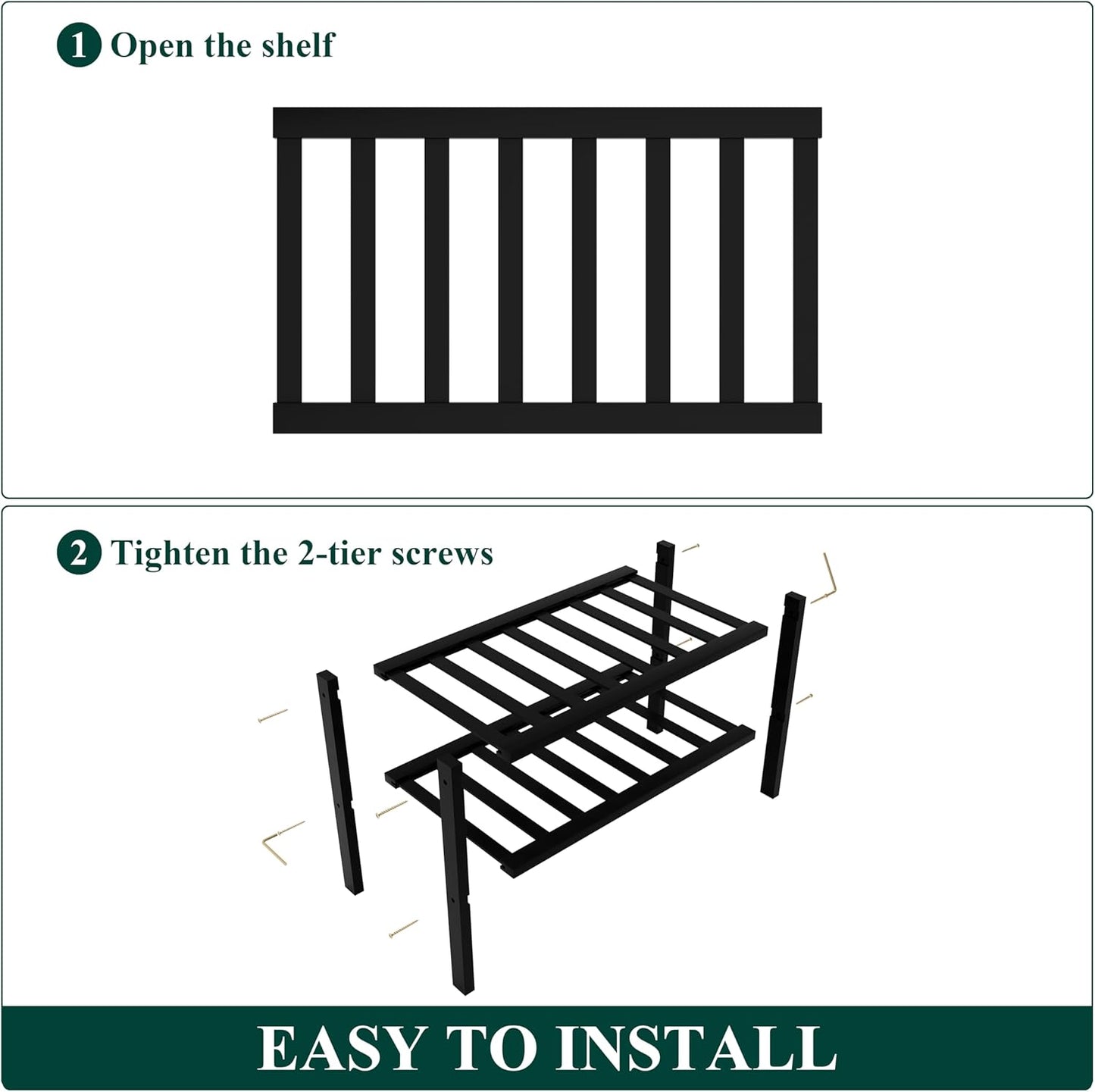 1 Open the shelf

2 Tighten the 2-tier screws

EASY TO INSTALL