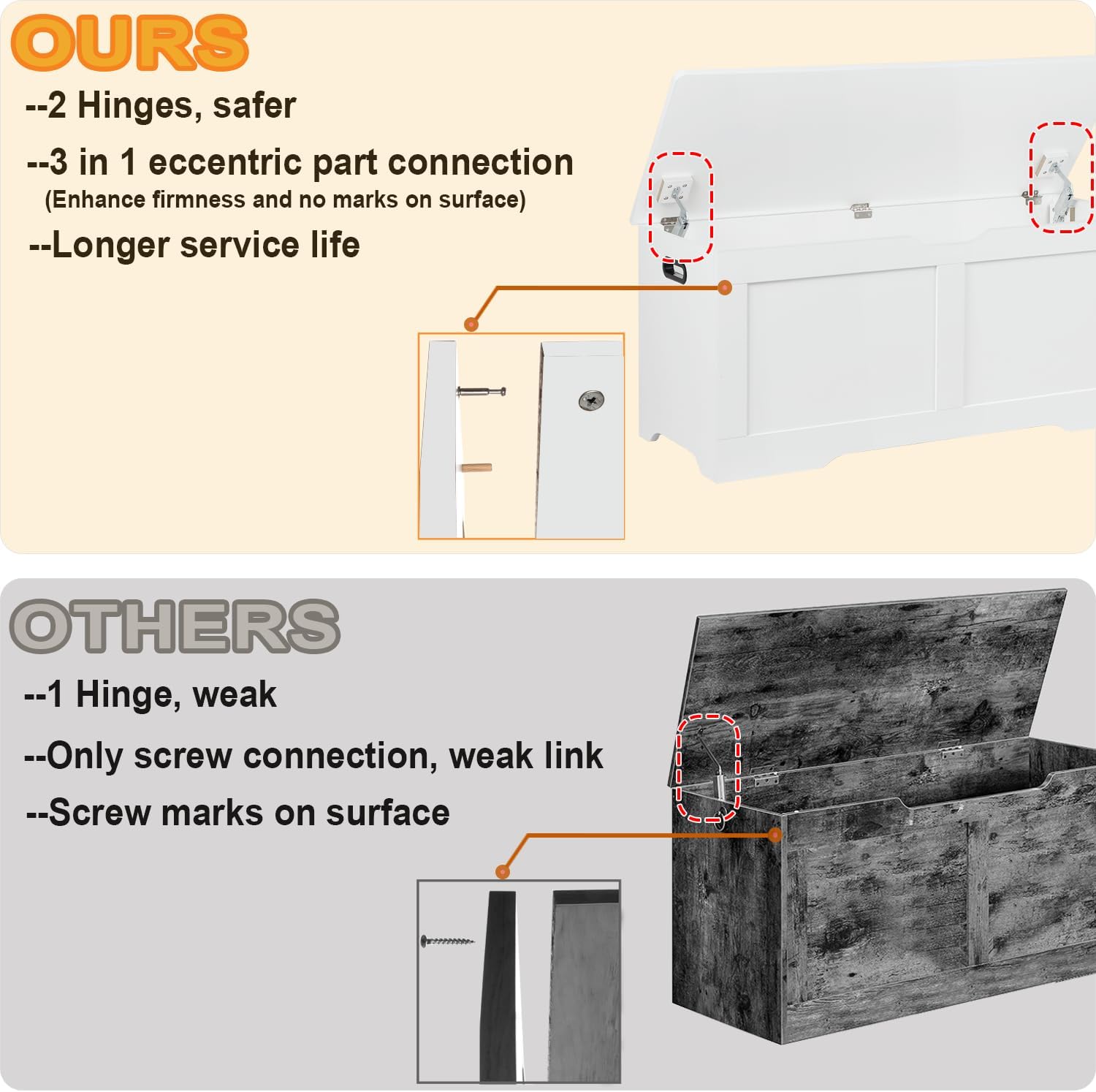 OURS

--2 Hinges, safer

--3 in 1 eccentric part connection
(Enhance firmness and no marks on surface)

--Longer service life

OTHERS

--1 Hinge, weak

--Only screw connection, weak link

--Screw marks on surface