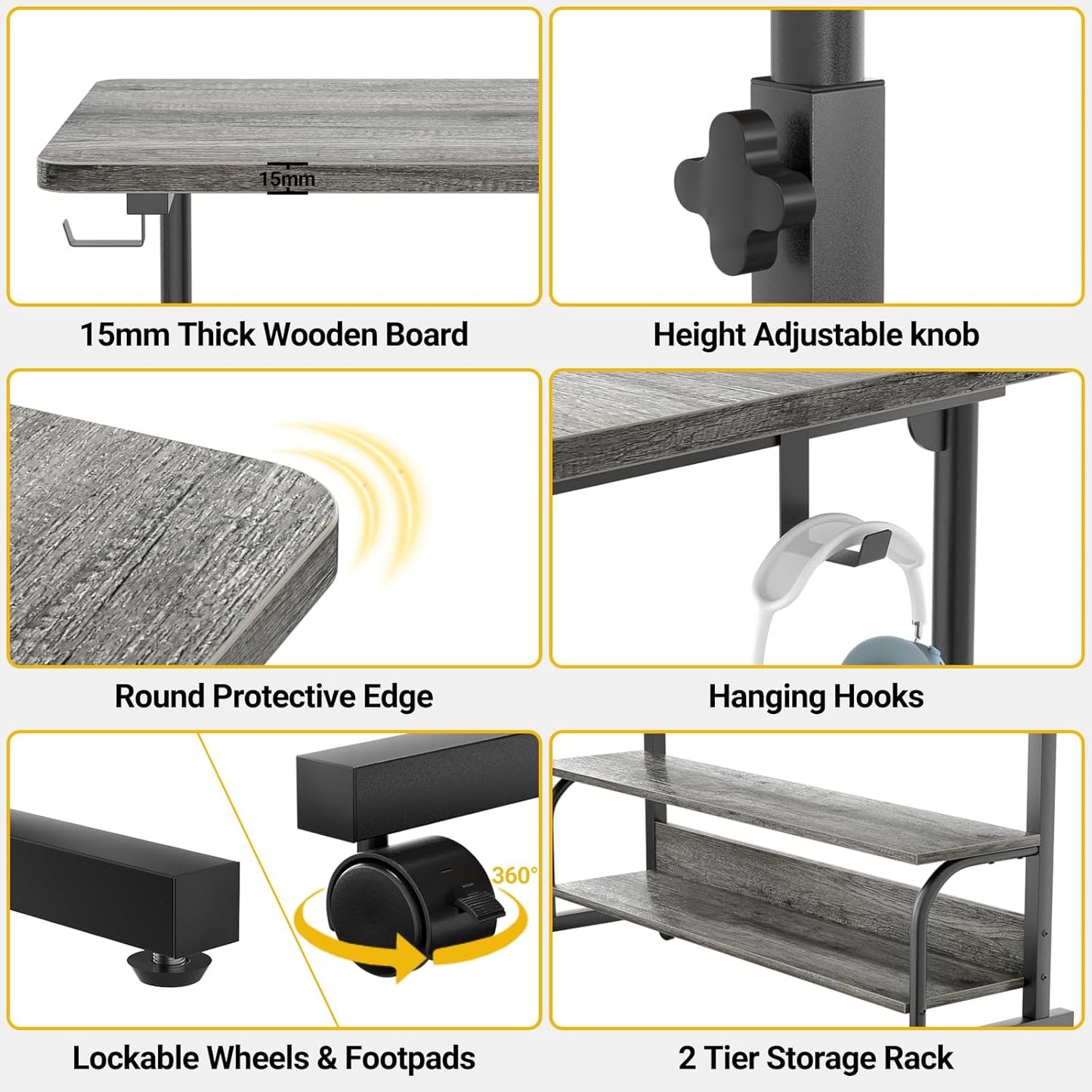 15mm

15mm Thick Wooden Board

Height Adjustable knob

Round Protective Edge

Hanging Hooks

360°

Lockable Wheels & Footpads

2 Tier Storage Rack