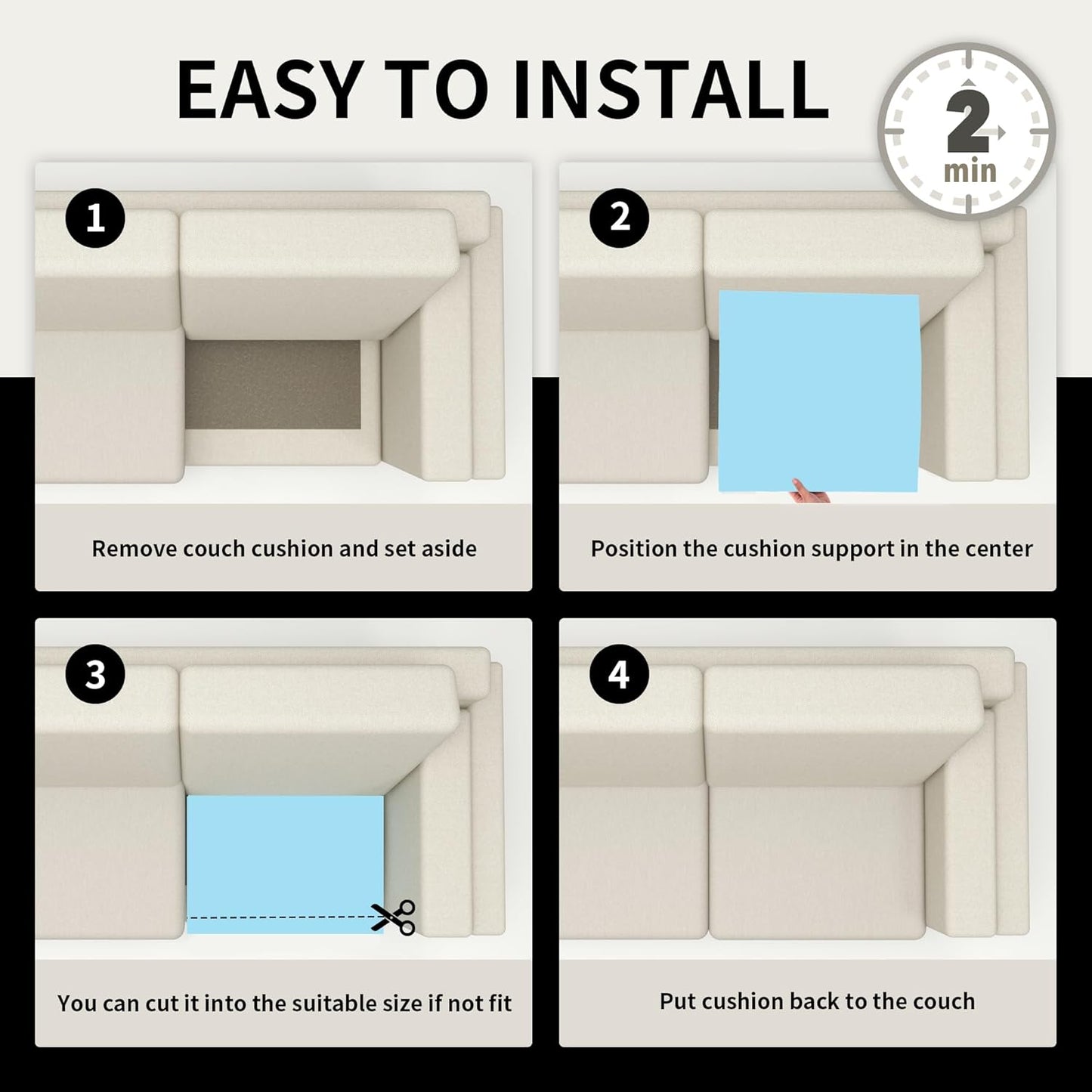 EASY TO INSTALL

2 min

1

Remove couch cushion and set aside

2

Position the cushion support in the center

3

You can cut it into the suitable size if not fit

4

Put cushion back to the couch