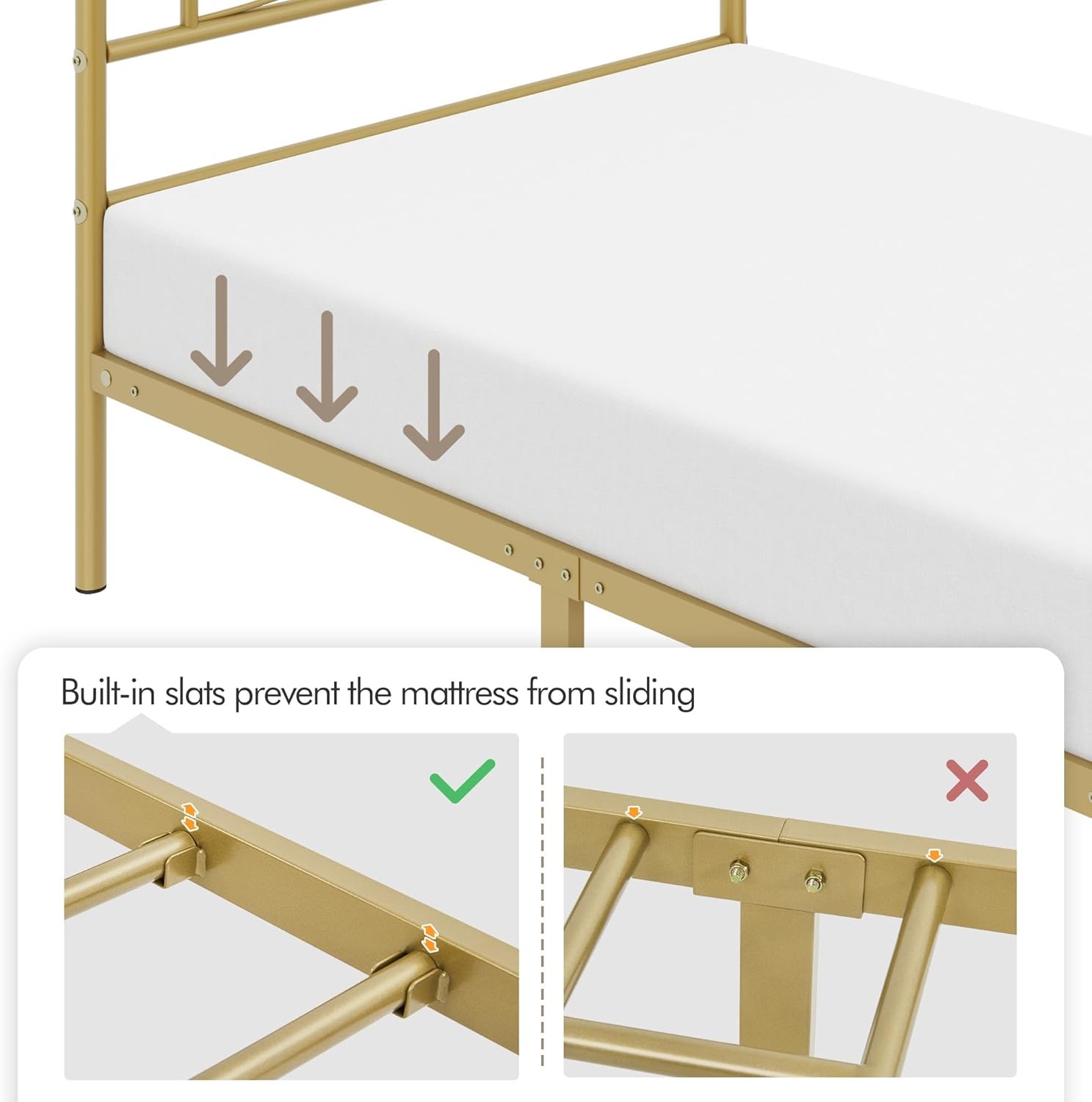 Built-in slats prevent the mattress from sliding