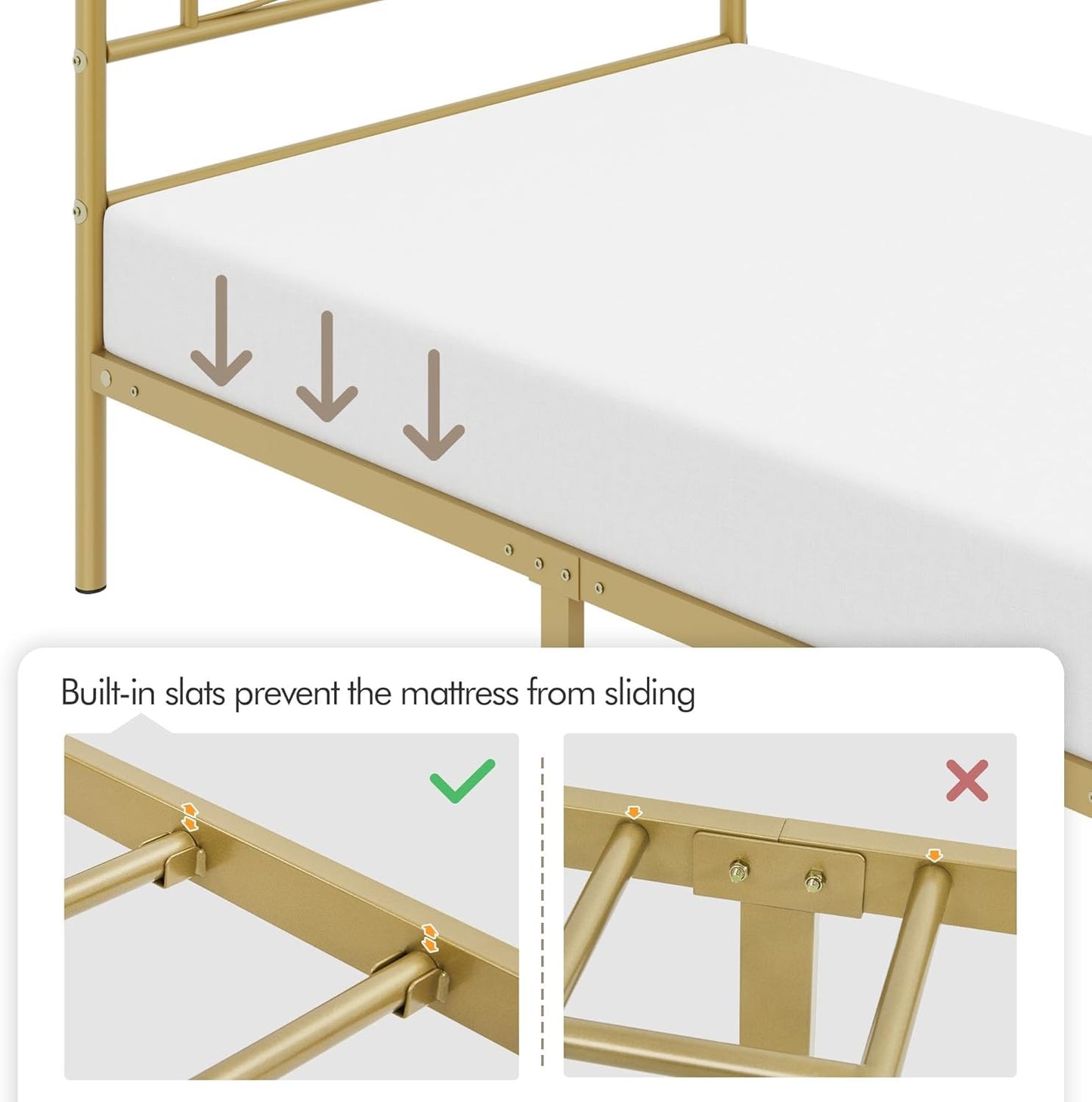 Built-in slats prevent the mattress from sliding