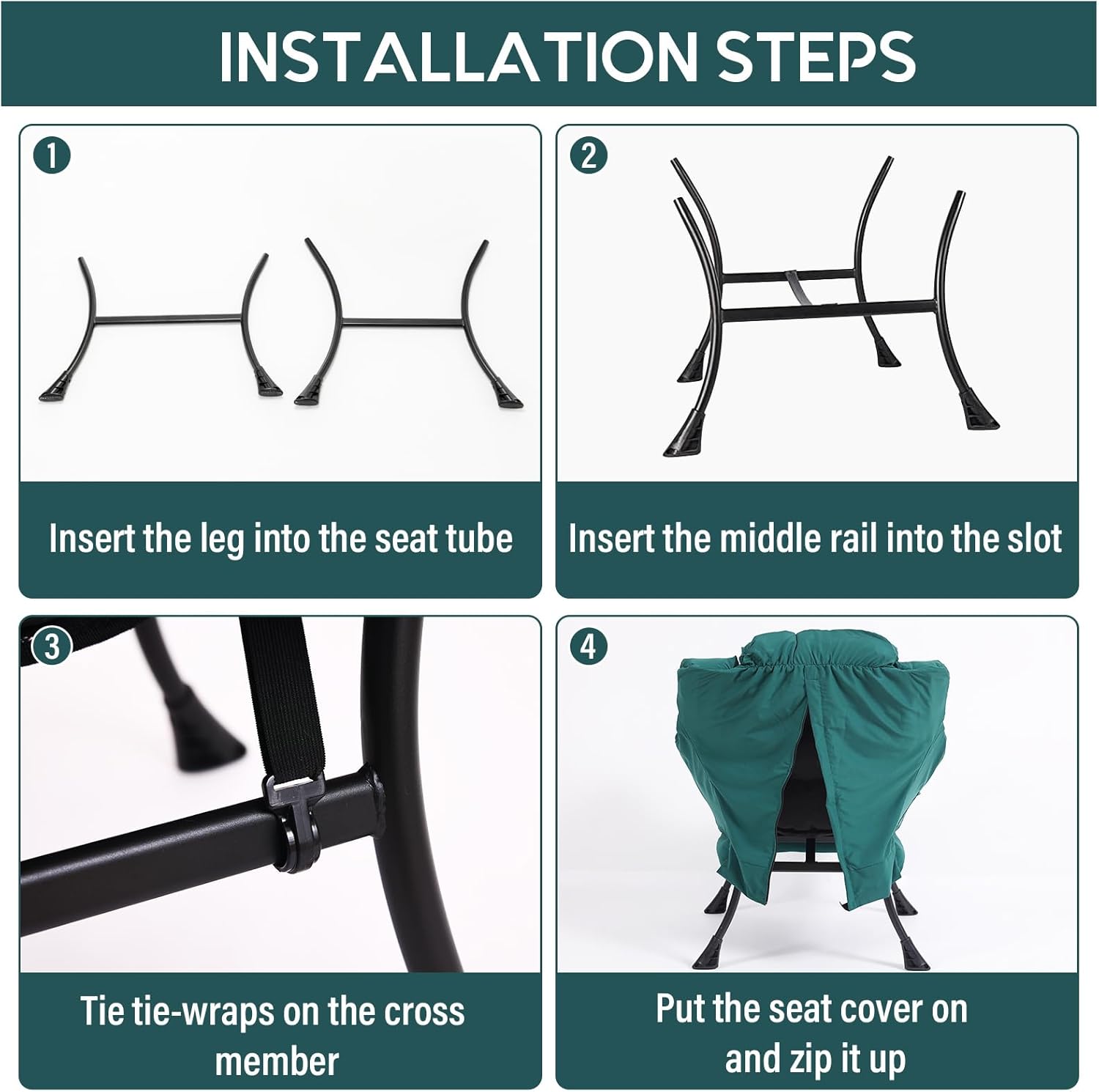 INSTALLATION STEPS

1

Insert the leg into the seat tube

2

Insert the middle rail into the slot

3

Tie tie-wraps on the cross member

4

Put the seat cover on and zip it up