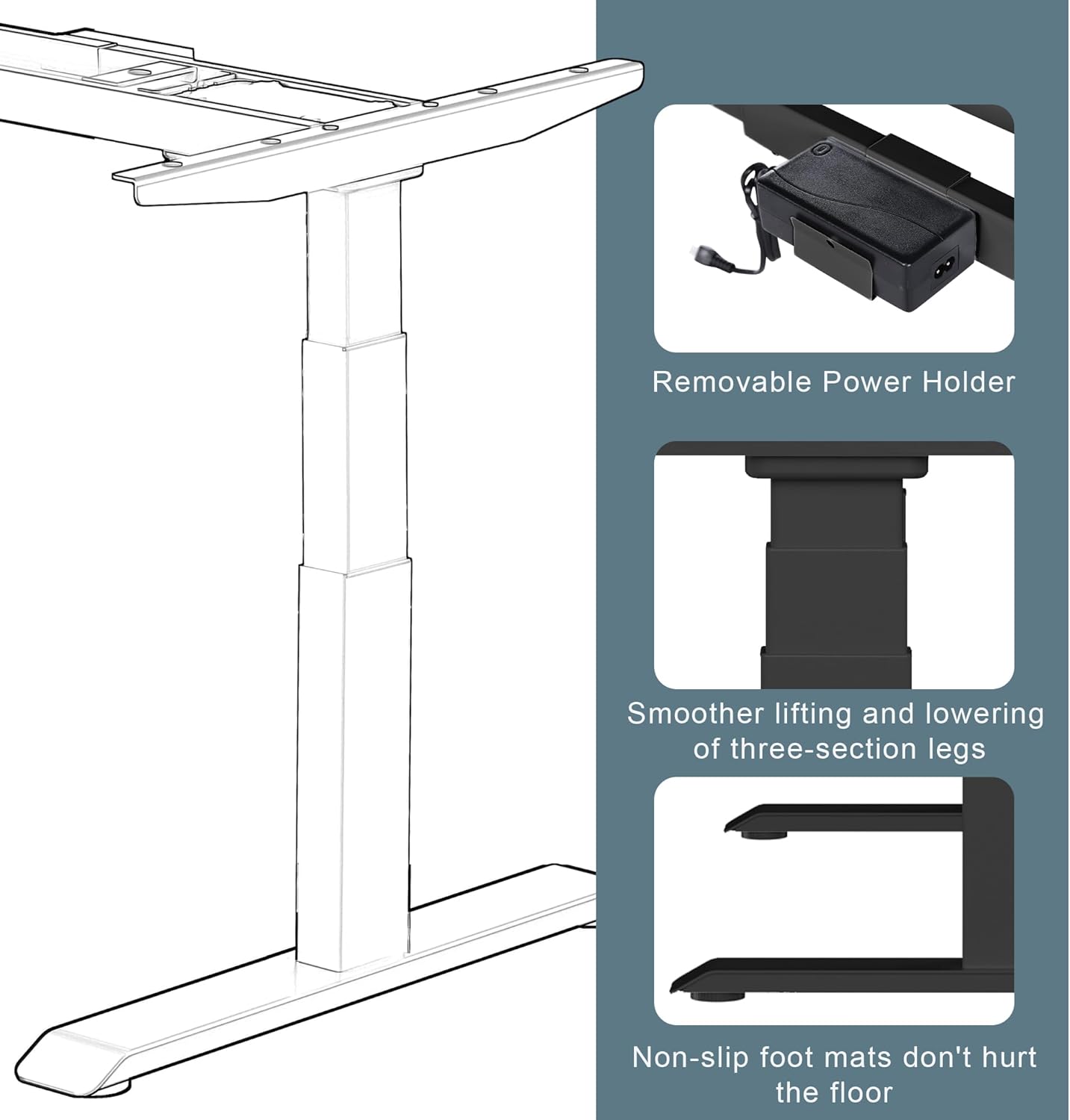 Removable Power Holder

Smoother lifting and lowering of three-section legs

Non-slip foot mats don't hurt the floor