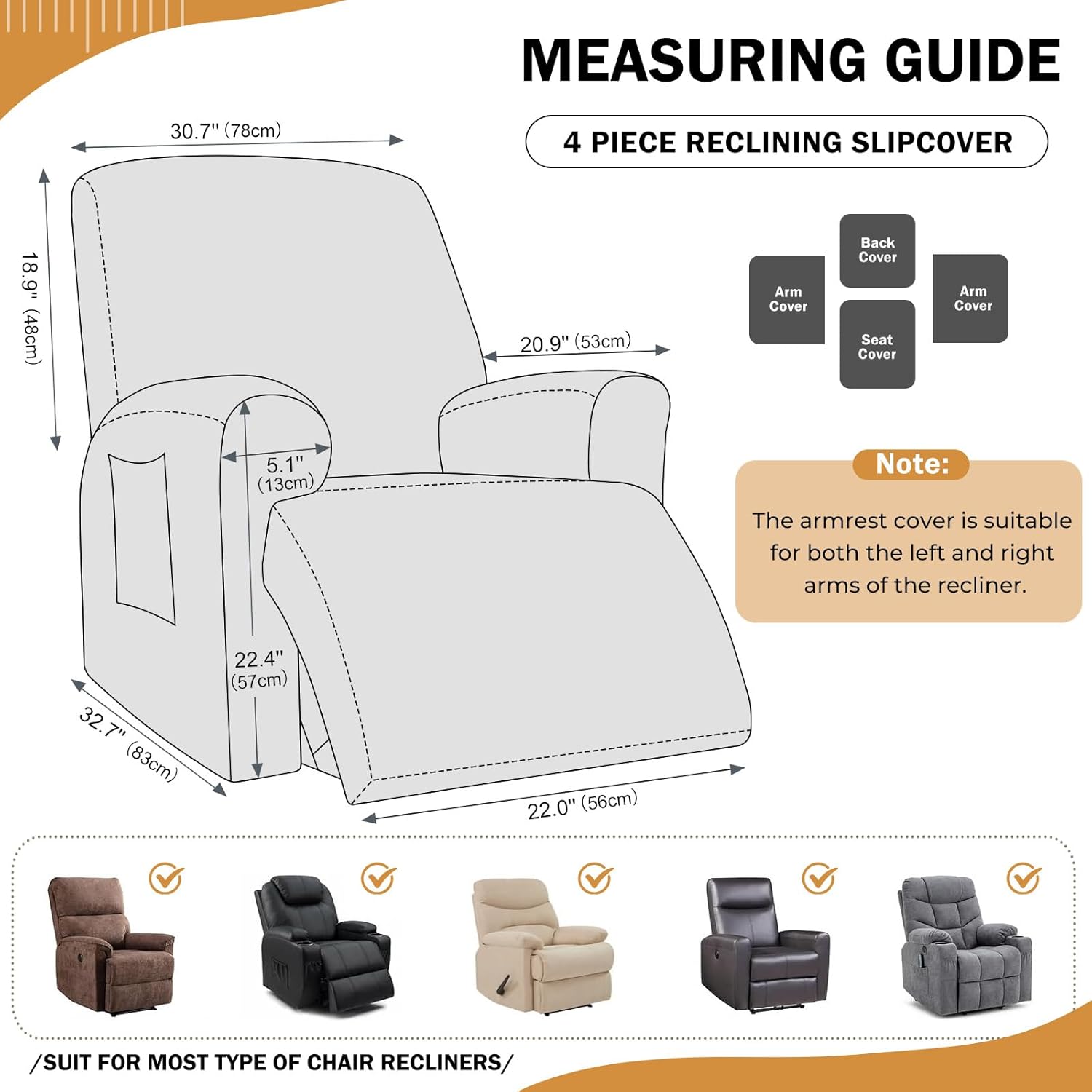 MEASURING GUIDE

4 PIECE RECLINING SLIPCOVER

30.7" (78cm)

18.9" (48cm)

20.9" (53cm)

5.1" (13cm)

22.4" (57cm)

32.7" (83cm)

22.0" (56cm)

Back Cover

Arm Cover

Arm Cover

Seat Cover

Note:

The armrest cover is suitable for both the left and right arms of the recliner.

/SUIT FOR MOST TYPE OF CHAIR RECLINERS/