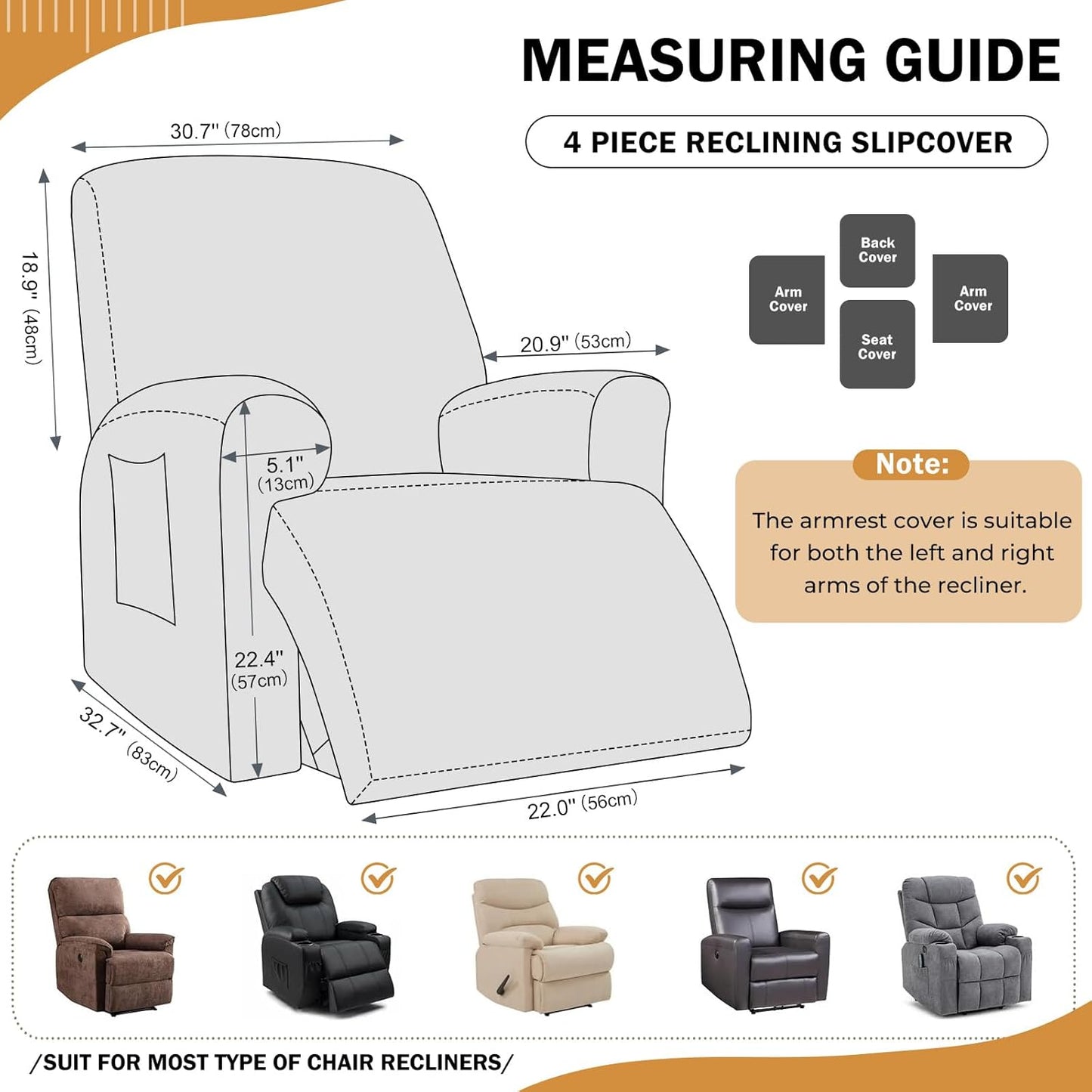 MEASURING GUIDE

4 PIECE RECLINING SLIPCOVER

30.7'' (78cm)

18.9'' (48cm)

20.9'' (53cm)

5.1'' (13cm)

22.4'' (57cm)

32.7'' (83cm)

22.0'' (56cm)

Back Cover

Arm Cover

Arm Cover

Seat Cover

Note:

The armrest cover is suitable for both the left and right arms of the recliner.

/SUIT FOR MOST TYPE OF CHAIR RECLINERS/