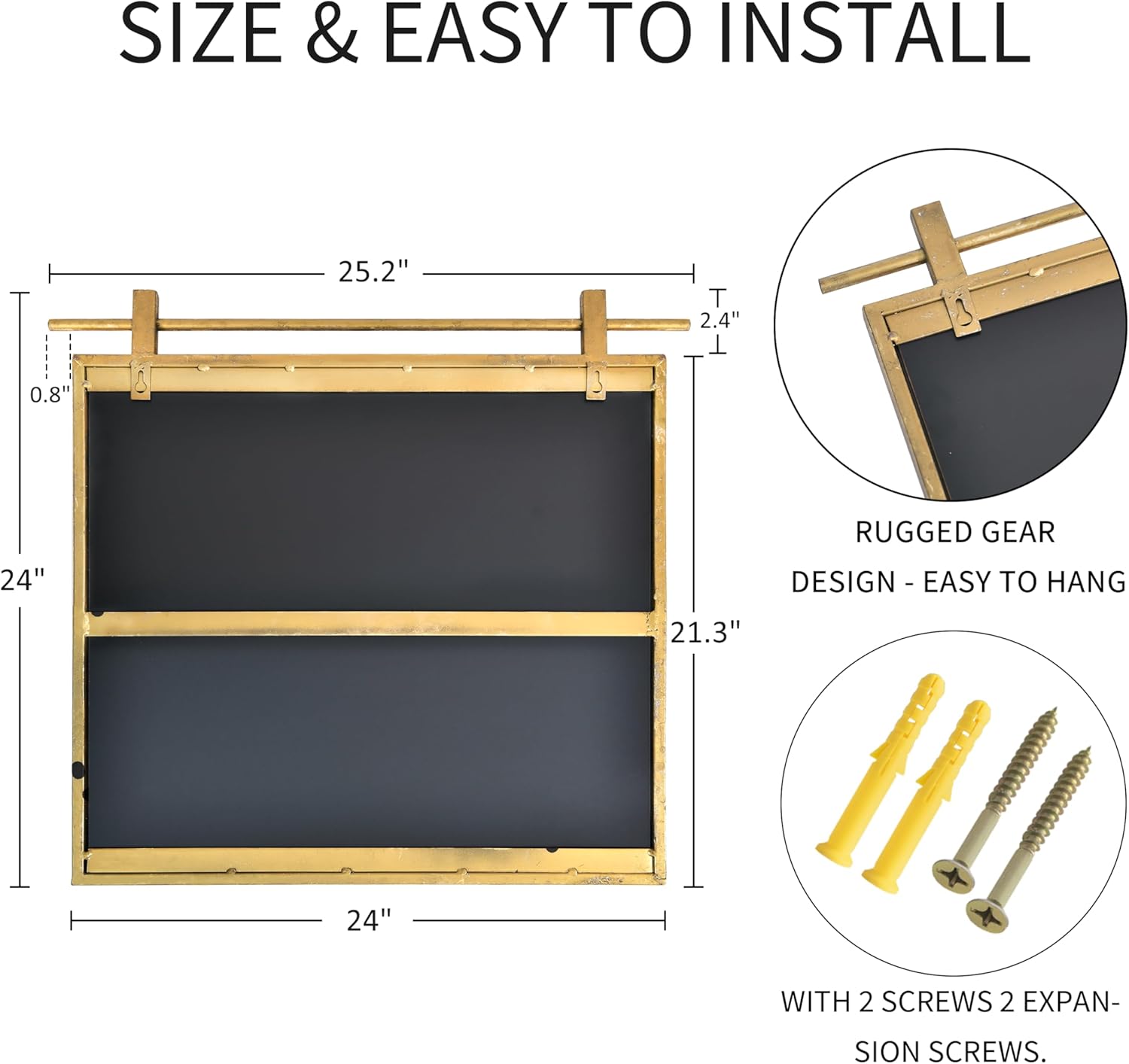 SIZE & EASY TO INSTALL

25.2"

2.4"

0.8"

24"

21.3"

24"

RUGGED GEAR DESIGN - EASY TO HANG

WITH 2 SCREWS 2 EXPANSION SCREWS.